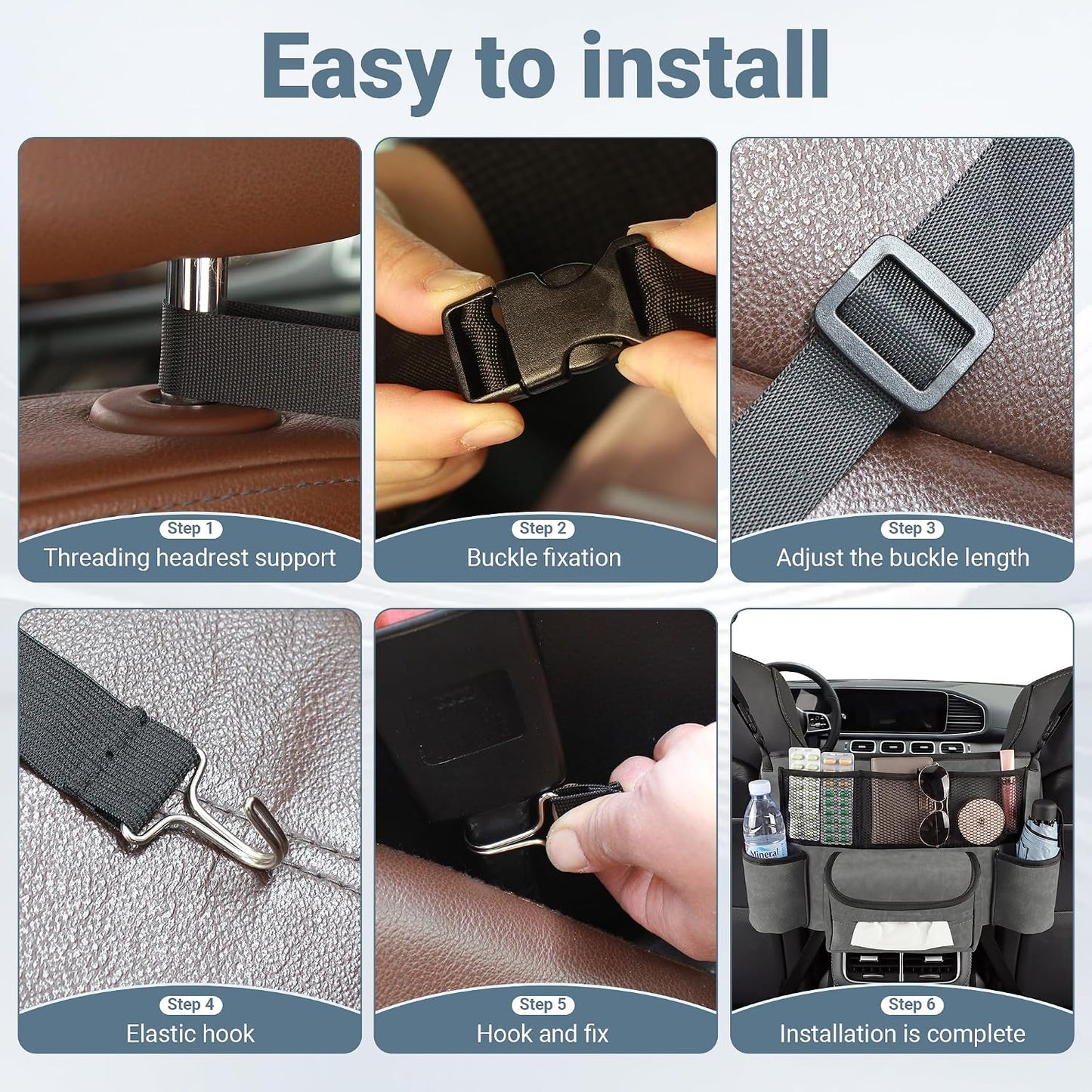 Easy to install

Step 1
Threading headrest support

Step 2
Buckle fixation

Step 3
Adjust the buckle length

Step 4
Elastic hook

Step 5
Hook and fix

Mineral

Step 6
Installation is complete