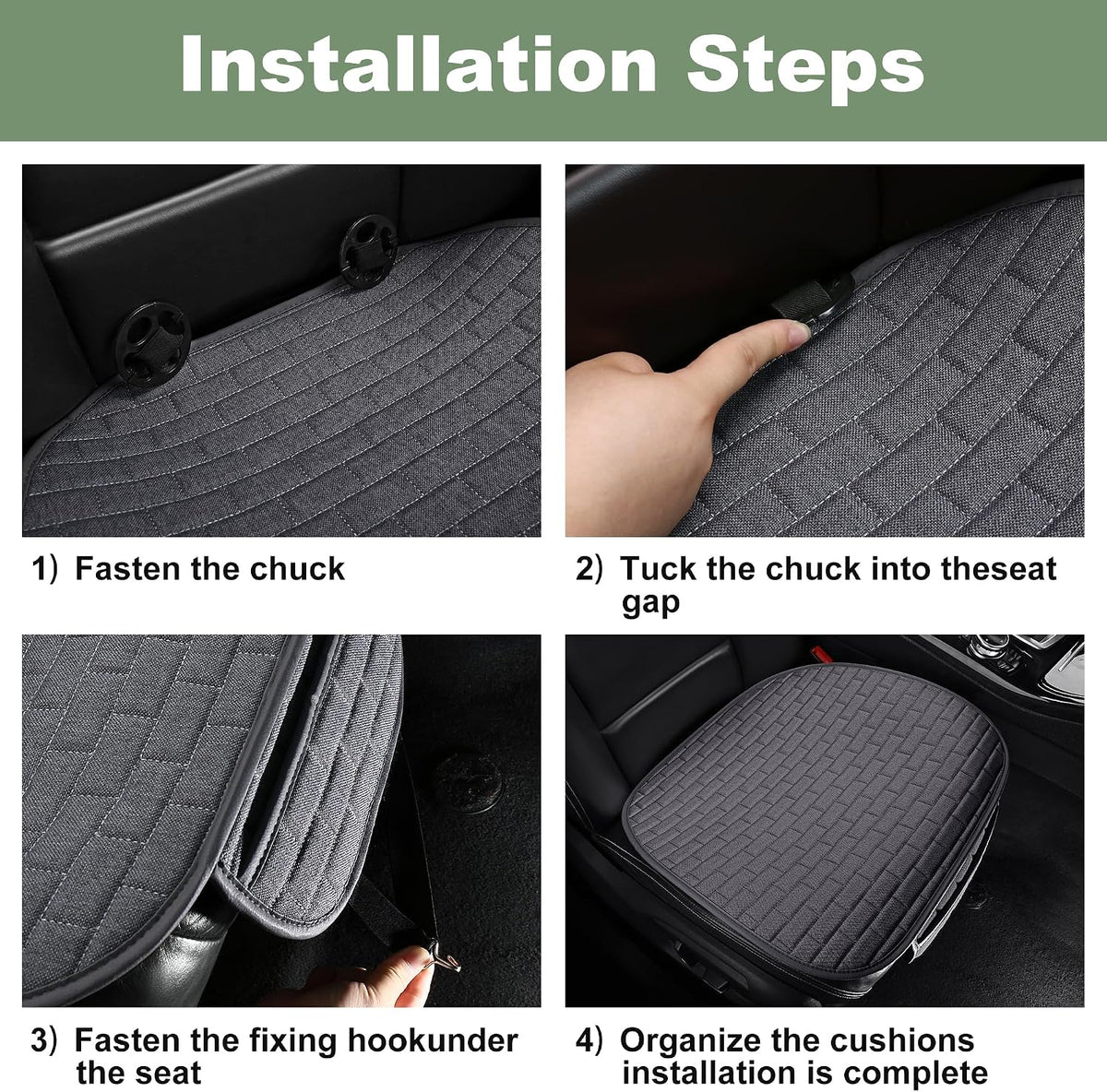 Installation Steps

1) Fasten the chuck

2) Tuck the chuck into theseat gap

3) Fasten the fixing hookunder the seat

4) Organize the cushions installation is complete