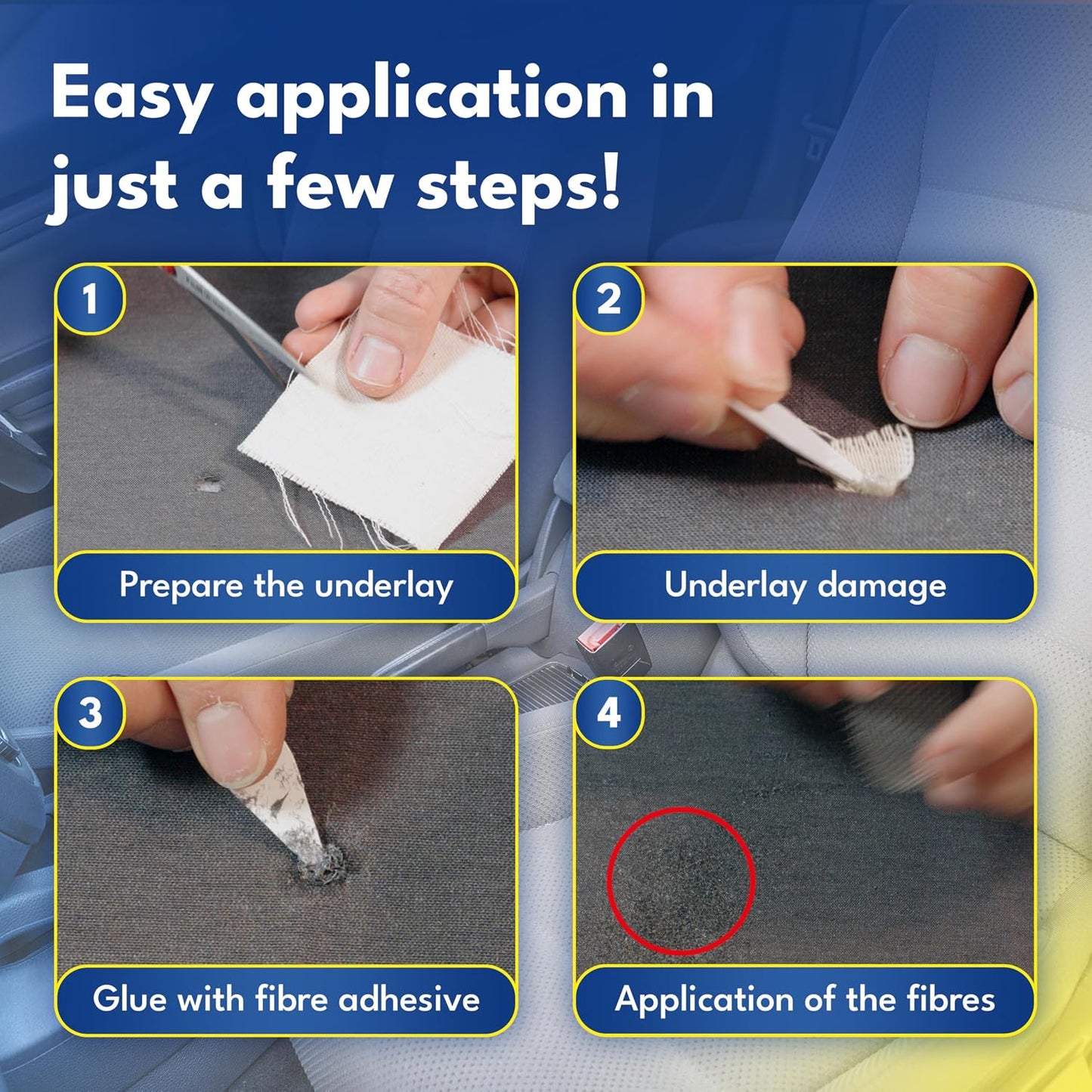 Easy application in just a few steps!

1
Prepare the underlay

2
Underlay damage

3
Glue with fibre adhesive

4
Application of the fibres