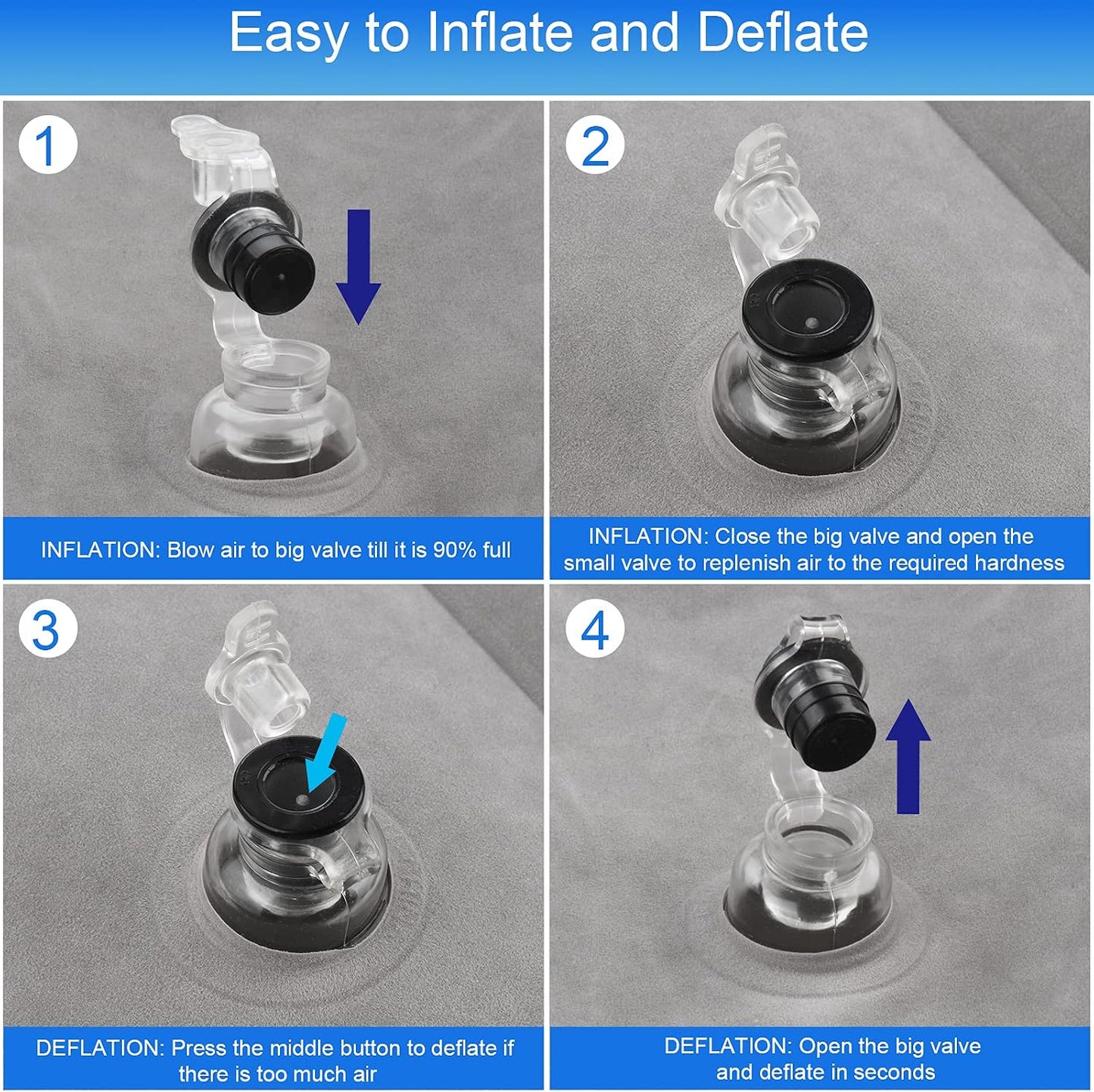 Easy to Inflate and Deflate

1

INFLATION: Blow air to big valve till it is 90% full

2

INFLATION: Close the big valve and open the small valve to replenish air to the required hardness

3

DEFLATION: Press the middle button to deflate if there is too much air

4

DEFLATION: Open the big valve and deflate in seconds