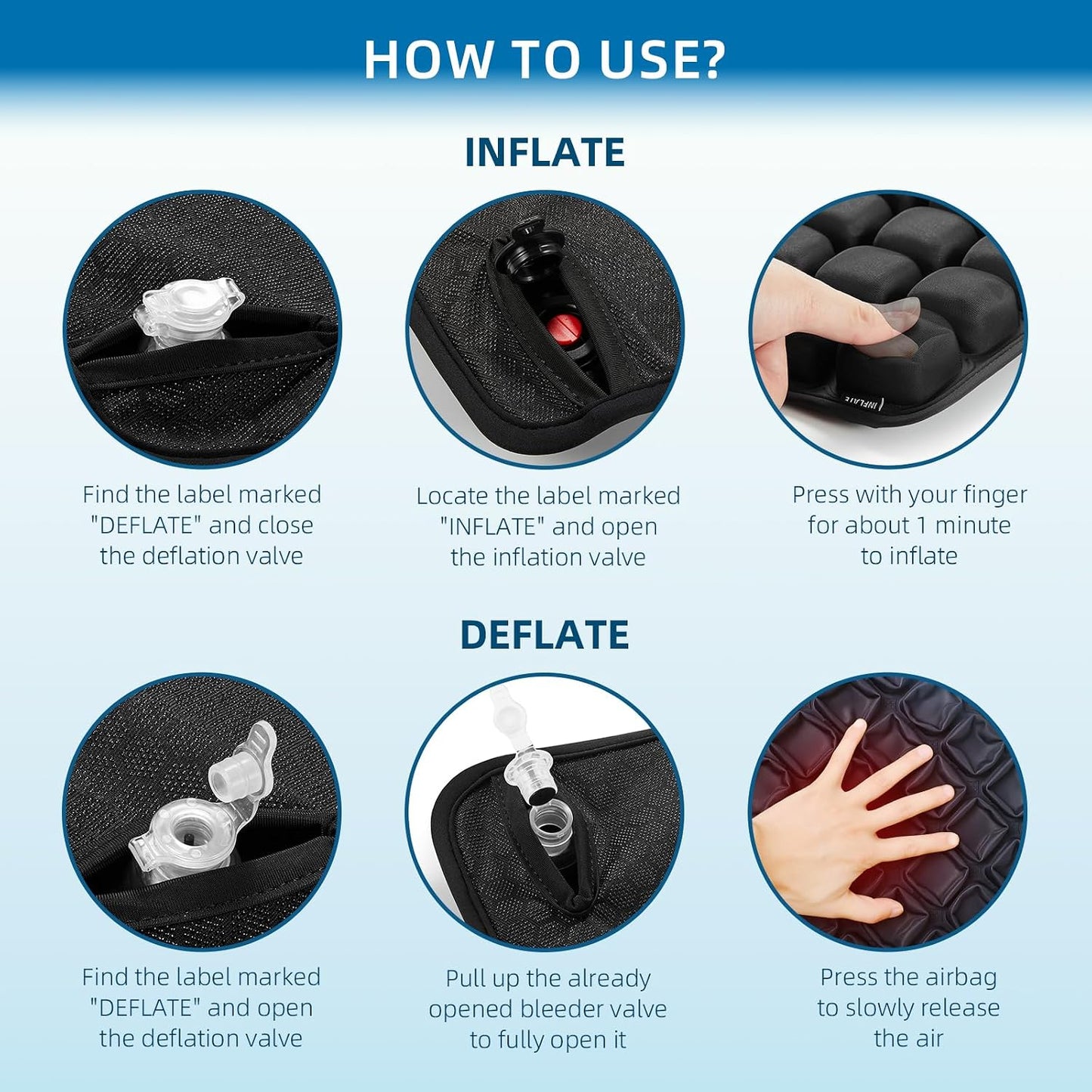 HOW TO USE?

INFLATE

INFLATE

Find the label marked "DEFLATE" and close the deflation valve

Locate the label marked "INFLATE" and open the inflation valve

Press with your finger for about 1 minute to inflate

DEFLATE

Find the label marked "DEFLATE" and open the deflation valve

Pull up the already opened bleeder valve to fully open it

Press the airbag to slowly release the air