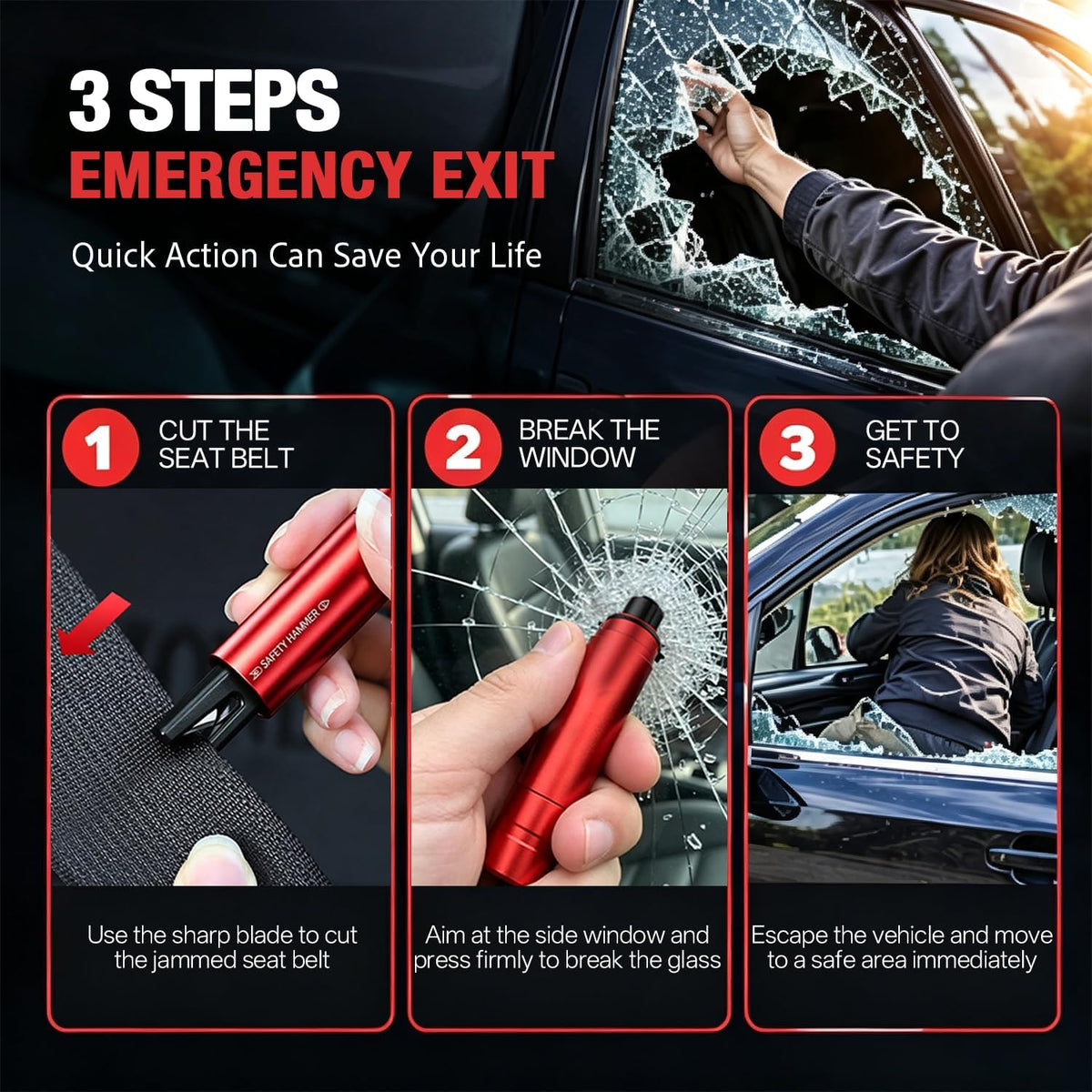 3 STEPS
EMERGENCY EXIT

Quick Action Can Save Your Life

1 CUT THE SEAT BELT

SAFETY HAMMER

Use the sharp blade to cut the jammed seat belt

2 BREAK THE WINDOW

Aim at the side window and press firmly to break the glass

3 GET TO SAFETY

Escape the vehicle and move to a safe area immediately