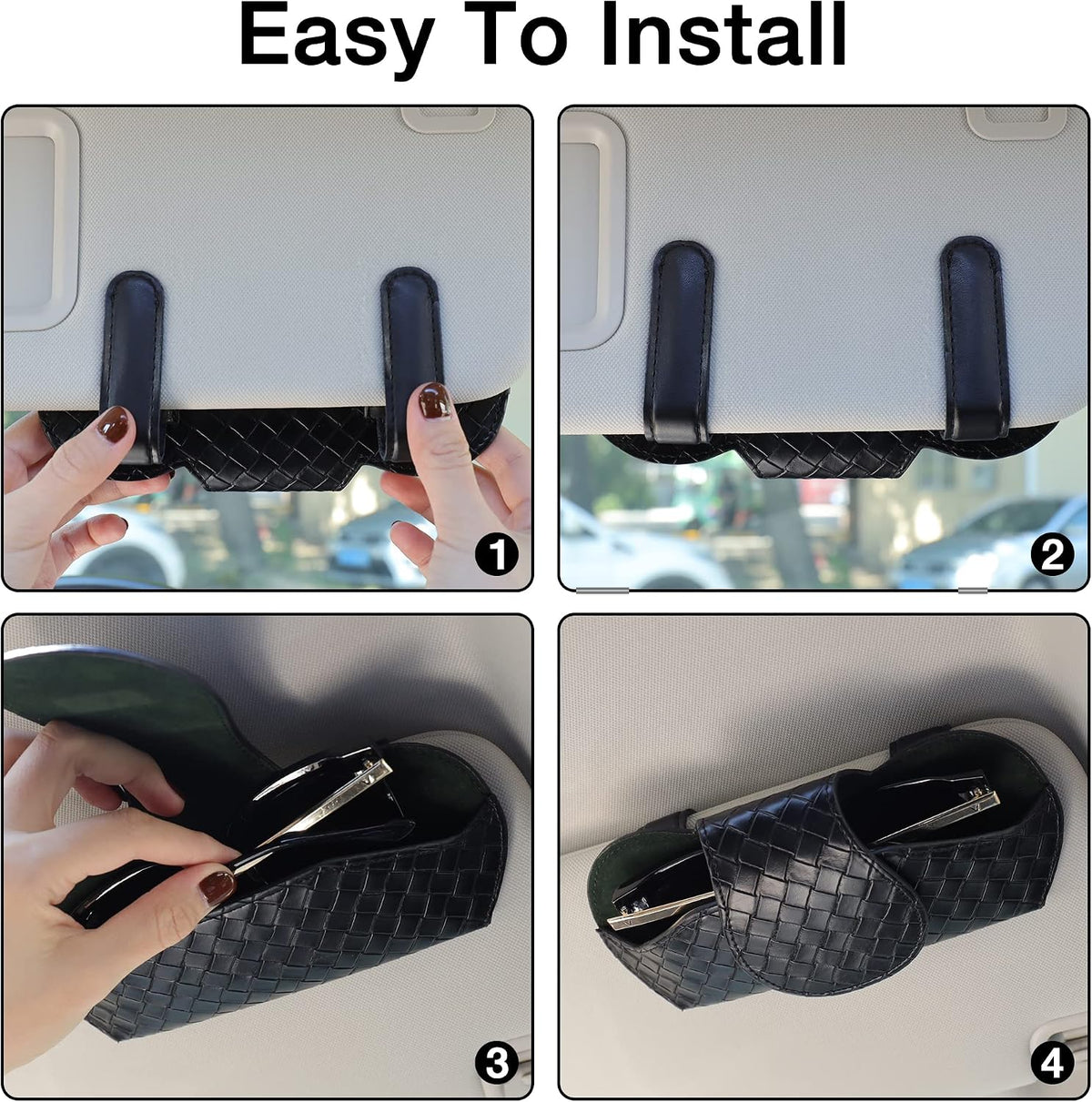 Easy To Install

1

2

3

4