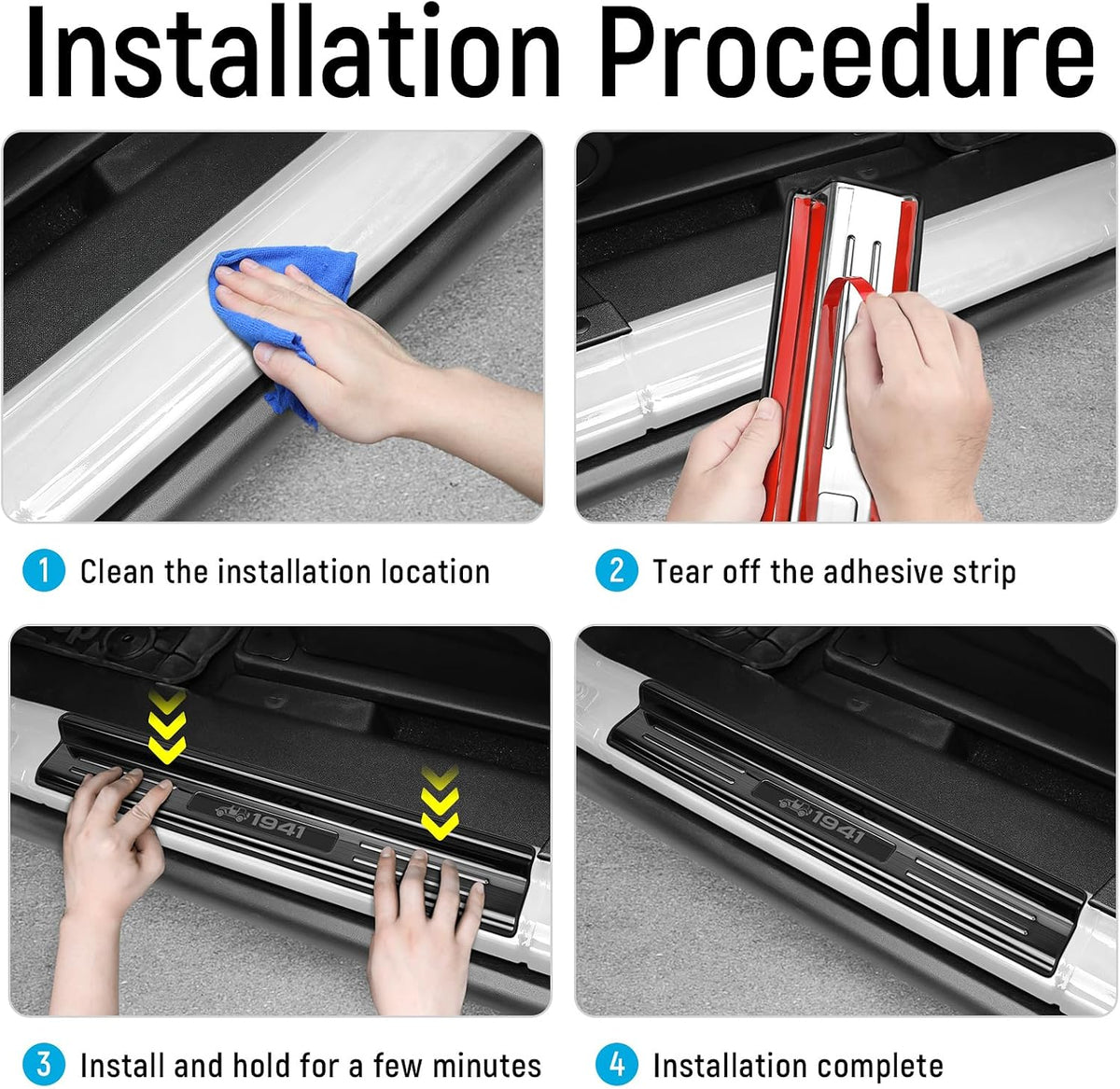 Installation Procedure

1 Clean the installation location

2 Tear off the adhesive strip

1941

3 Install and hold for a few minutes

1941

4 Installation complete