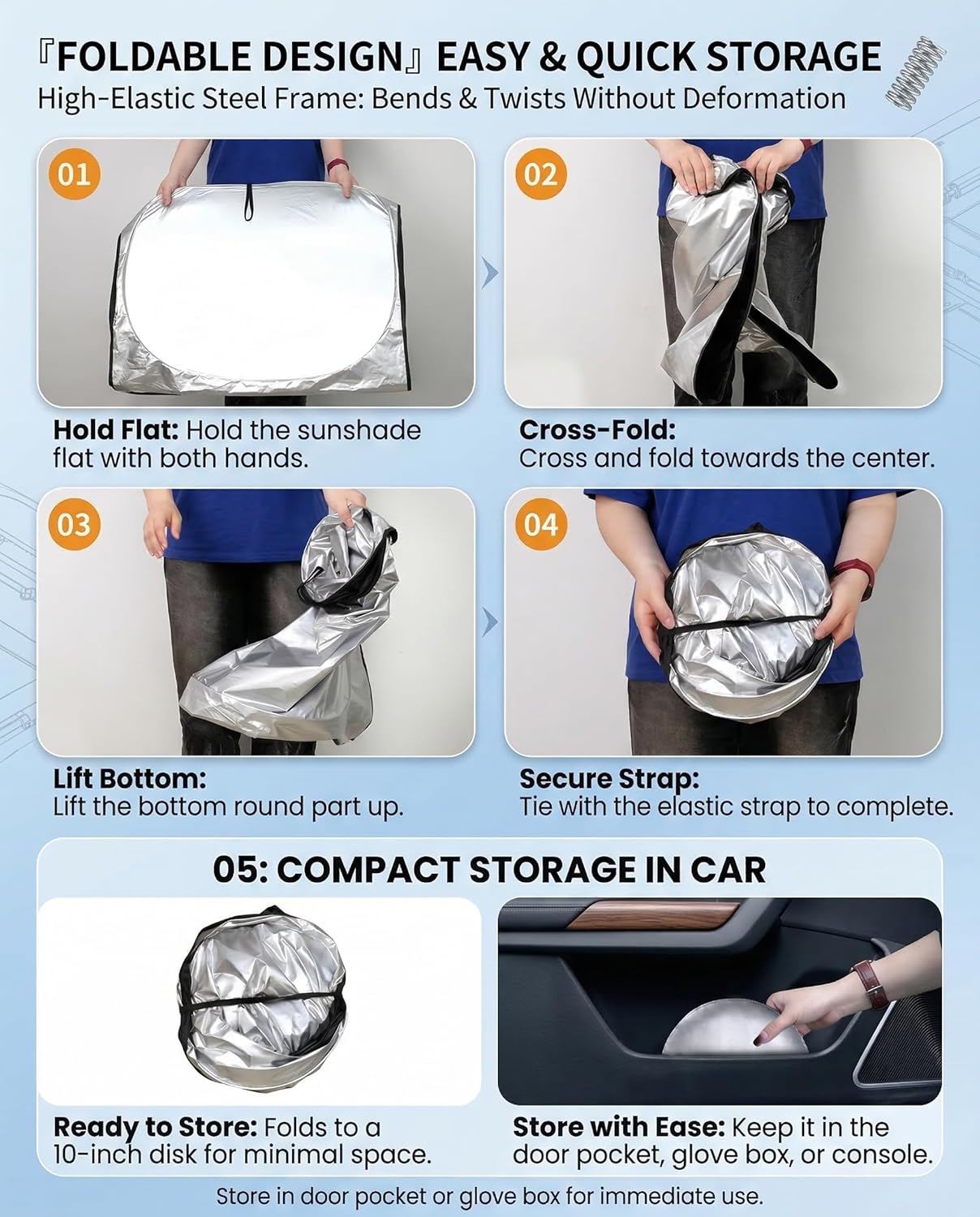 『FOLDABLE DESIGN』EASY & QUICK STORAGE
High-Elastic Steel Frame: Bends & Twists Without Deformation

01

Hold Flat: Hold the sunshade flat with both hands.

02

Cross-Fold: Cross and fold towards the center.

03

Lift Bottom: Lift the bottom round part up.

04

Secure Strap: Tie with the elastic strap to complete.

05: COMPACT STORAGE IN CAR

Ready to Store: Folds to a 10-inch disk for minimal space.

Store with Ease: Keep it in the door pocket, glove box, or console.

Store in door pocket or glove box for immediate use.