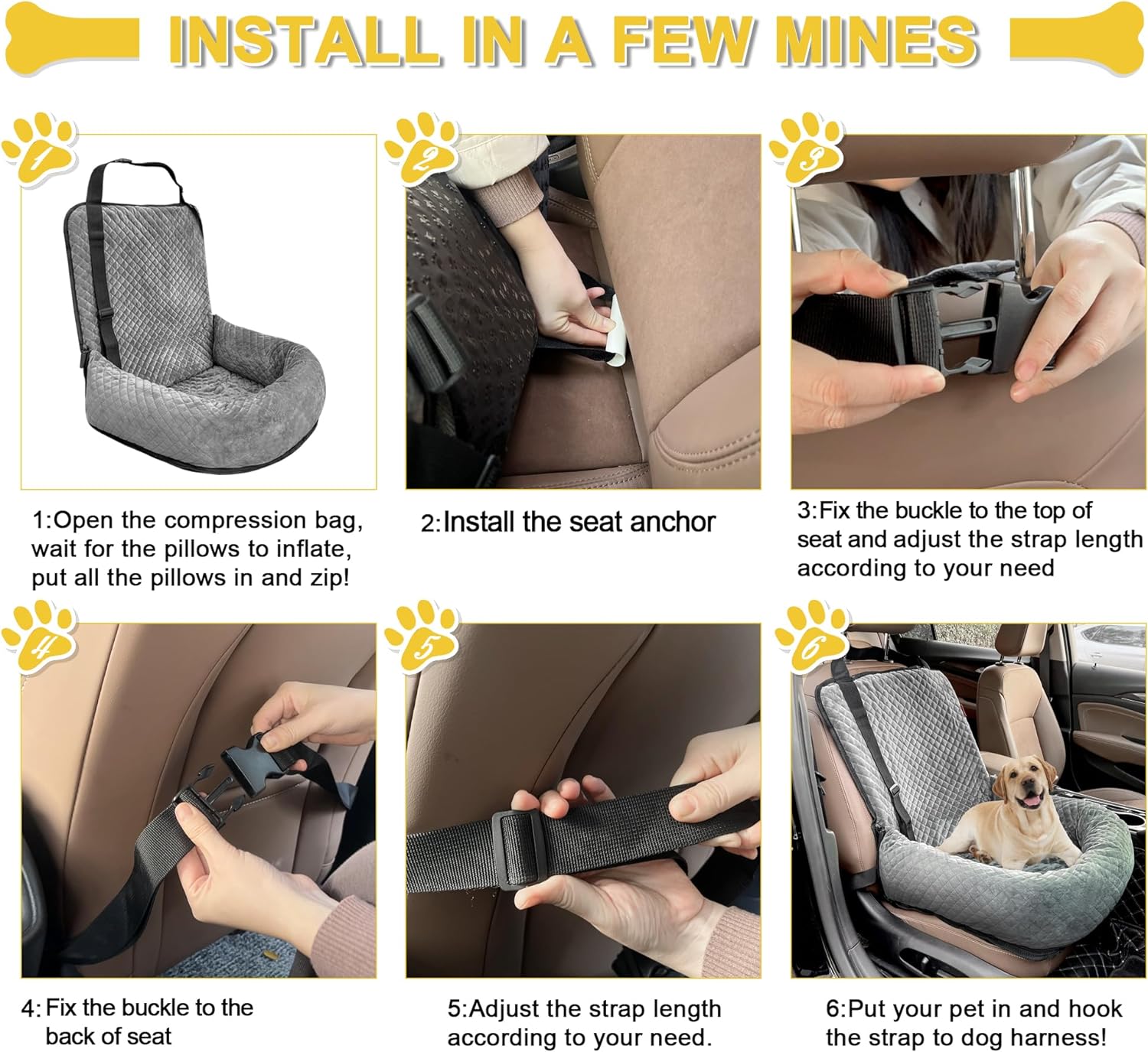 INSTALL IN A FEW MINES

1

2

3

1:Open the compression bag, wait for the pillows to inflate, put all the pillows in and zip!

2:Install the seat anchor

3:Fix the buckle to the top of seat and adjust the strap length according to your need

4

5

6

4:Fix the buckle to the back of seat

5:Adjust the strap length according to your need.

6:Put your pet in and hook the strap to dog harness!