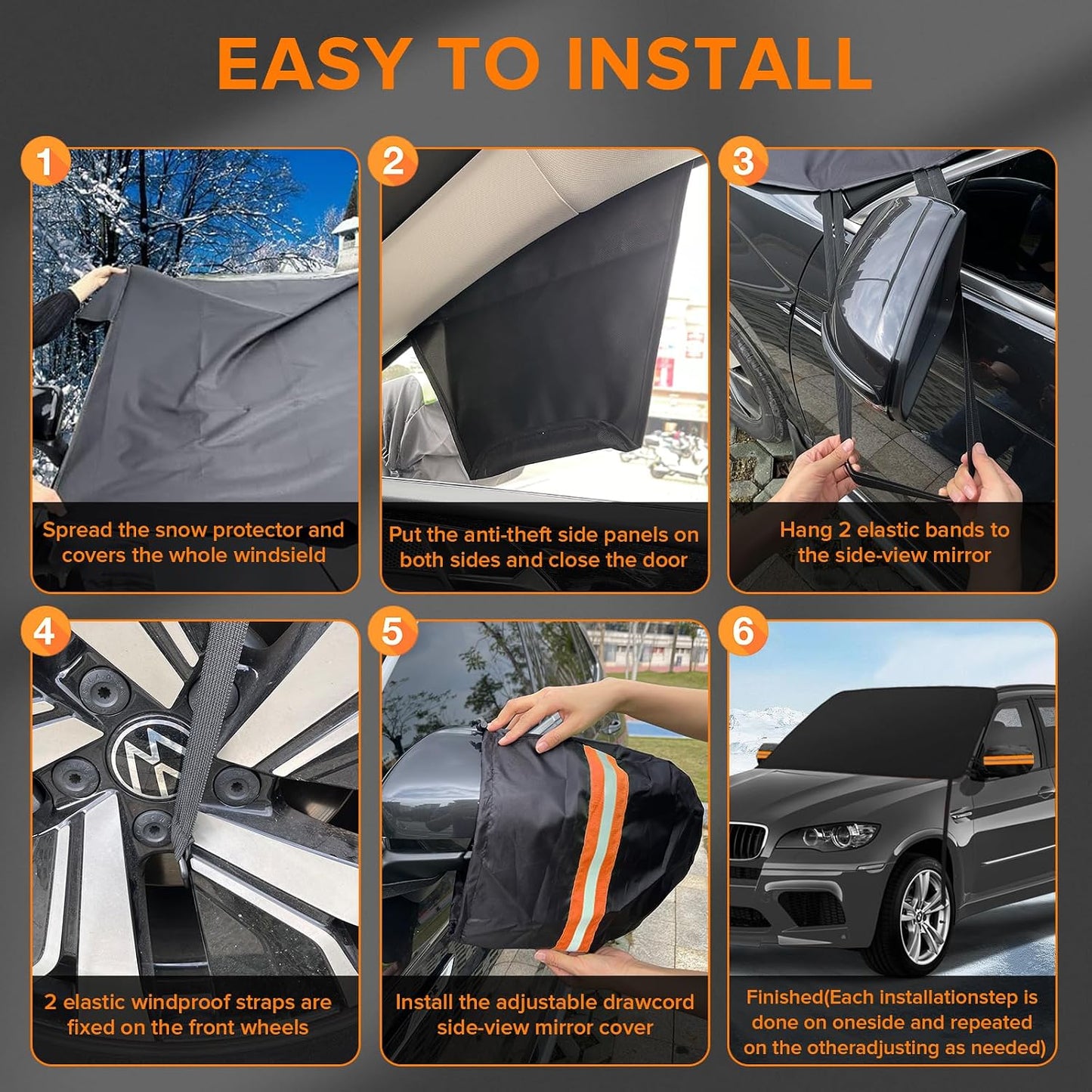 EASY TO INSTALL

1

Spread the snow protector and covers the whole windsield

2

Put the anti-theft side panels on both sides and close the door

3

Hang 2 elastic bands to the side-view mirror

4

2 elastic windproof straps are fixed on the front wheels

5

Install the adjustable drawcord side-view mirror cover

6

Finished(Each installationstep is done on oneside and repeated on the otheradjusting as needed)