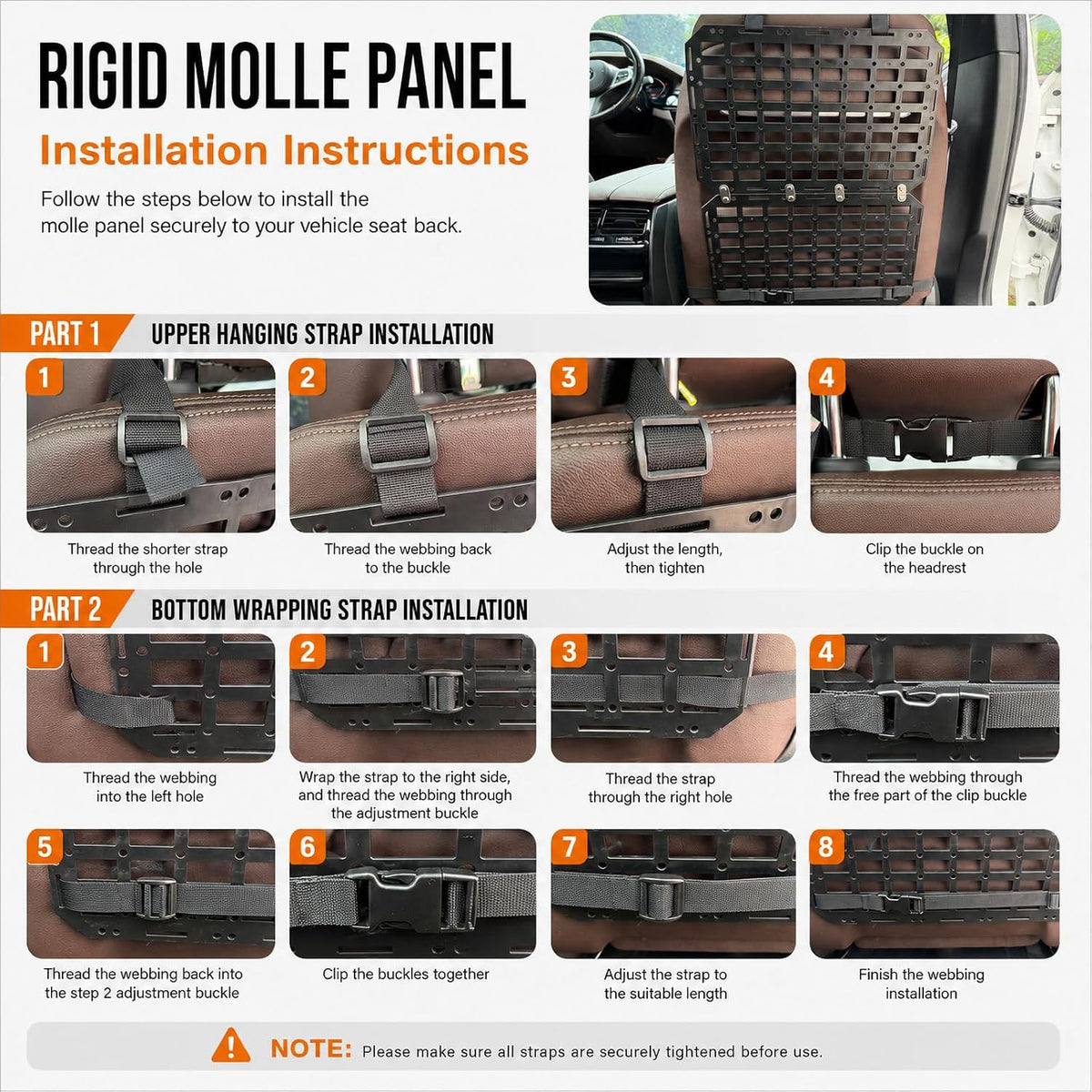 RIGID MOLLE PANEL

Installation Instructions

Follow the steps below to install the molle panel securely to your vehicle seat back.

PART 1 UPPER HANGING STRAP INSTALLATION

1
Thread the shorter strap through the hole

2
Thread the webbing back to the buckle

3
Adjust the length, then tighten

4
Clip the buckle on the headrest

PART 2 BOTTOM WRAPPING STRAP INSTALLATION

1
Thread the webbing into the left hole

2
Wrap the strap to the right side, and thread the webbing through the adjustment buckle

3
Thread the strap through the right hole

4
Thread the webbing through the free part of the clip buckle

5
Thread the webbing back into the step 2 adjustment buckle

6
Clip the buckles together

7
Adjust the strap to the suitable length

8
Finish the webbing installation

NOTE: Please make sure all straps are securely tightened before use.