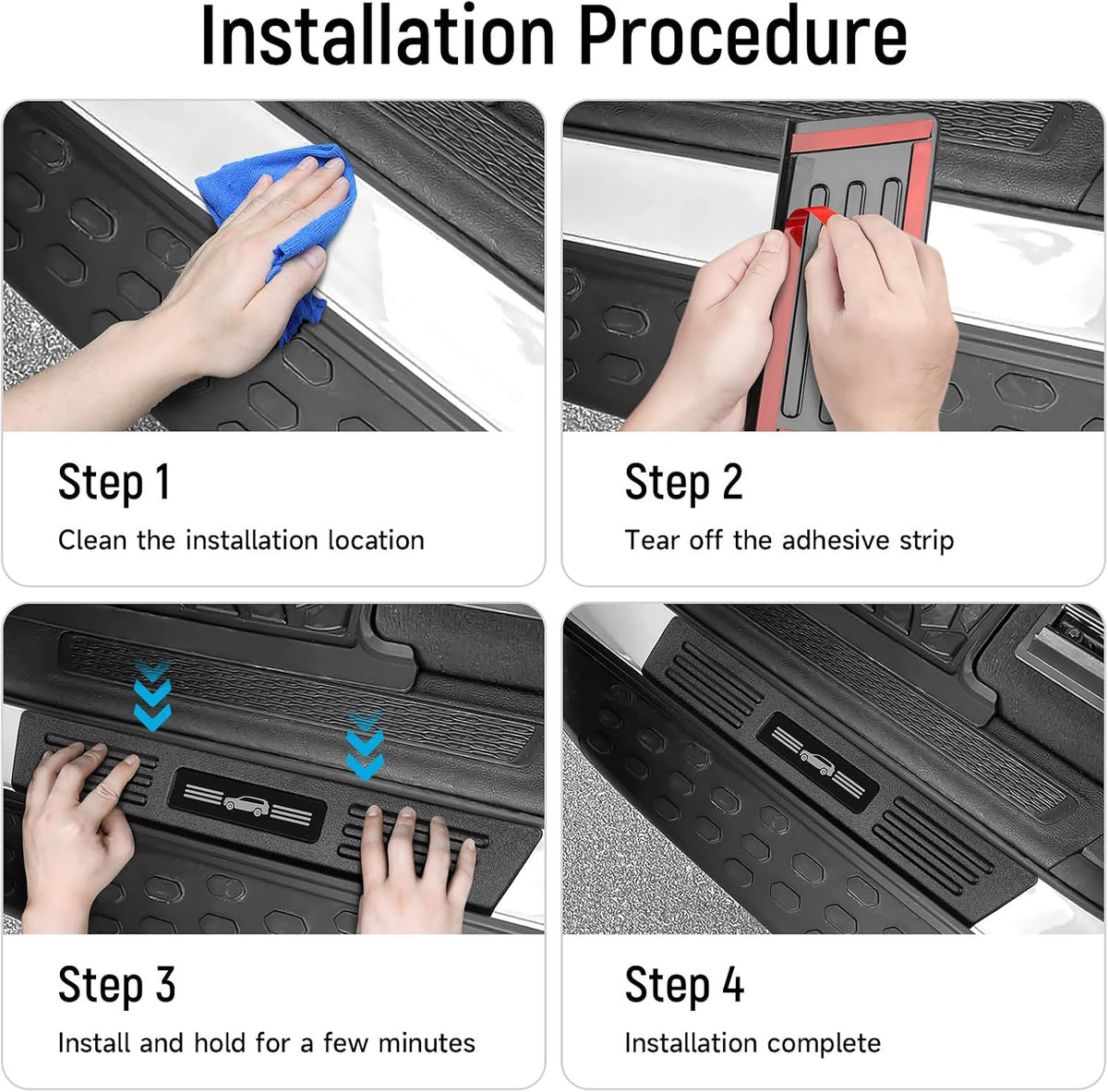 Installation Procedure

Step 1

Clean the installation location

Step 2

Tear off the adhesive strip

Step 3

Install and hold for a few minutes

Step 4

Installation complete