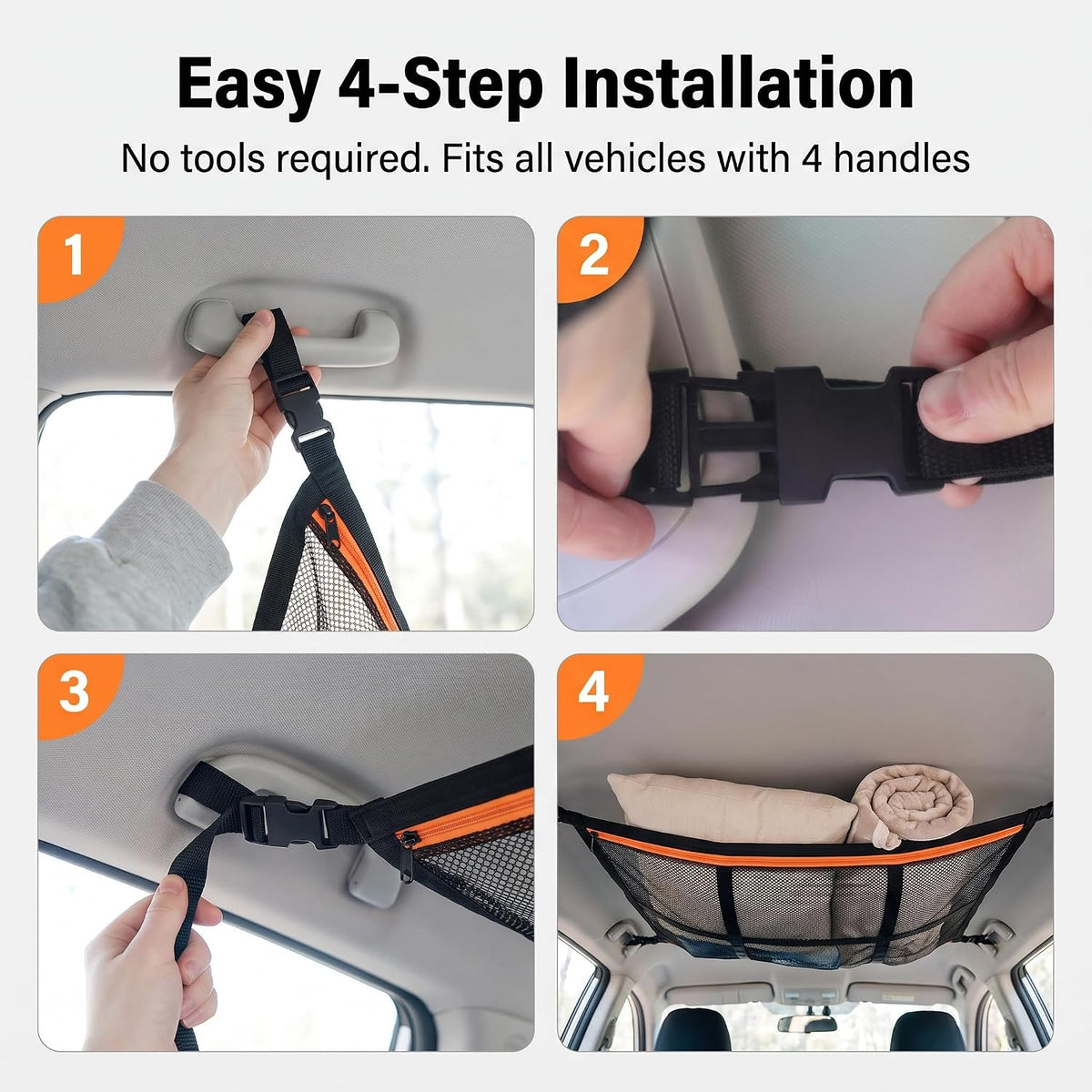 Easy 4-Step Installation

No tools required. Fits all vehicles with 4 handles

1

2

3

4