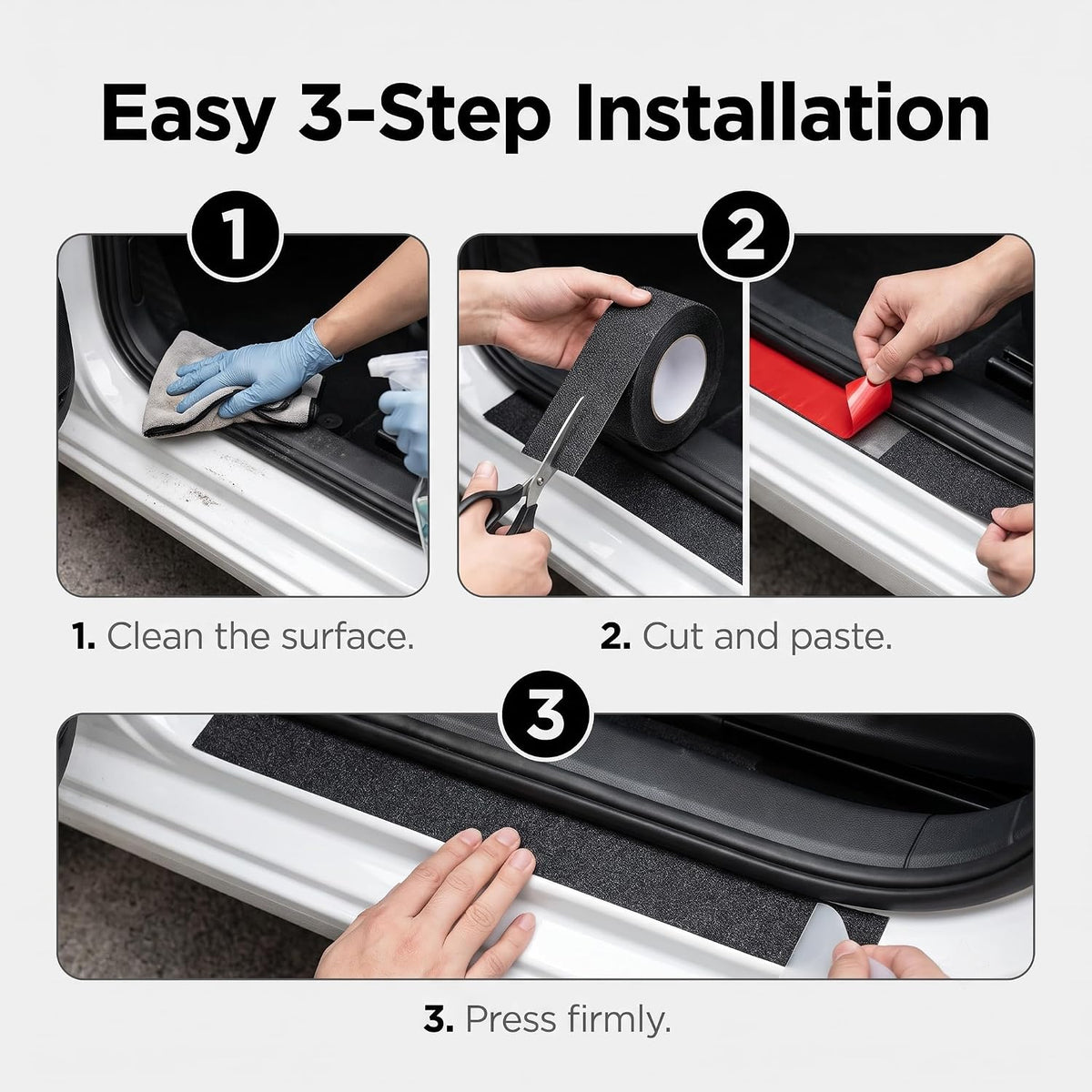 Easy 3-Step Installation

1

2

1. Clean the surface.

2. Cut and paste.

3

3. Press firmly.