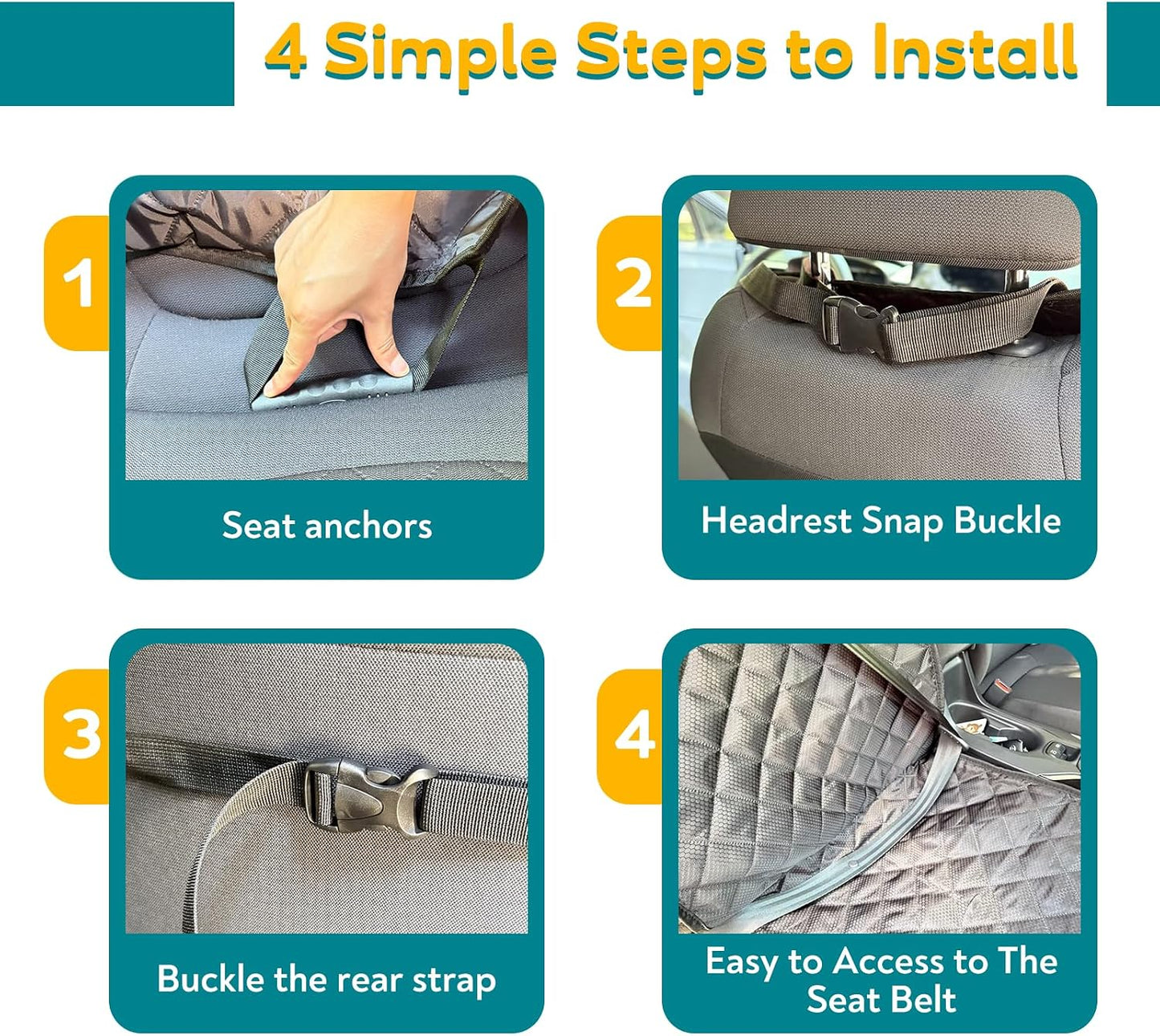 4 Simple Steps to Install

1

Seat anchors

2

Headrest Snap Buckle

3

Buckle the rear strap

4

Easy to Access to The Seat Belt