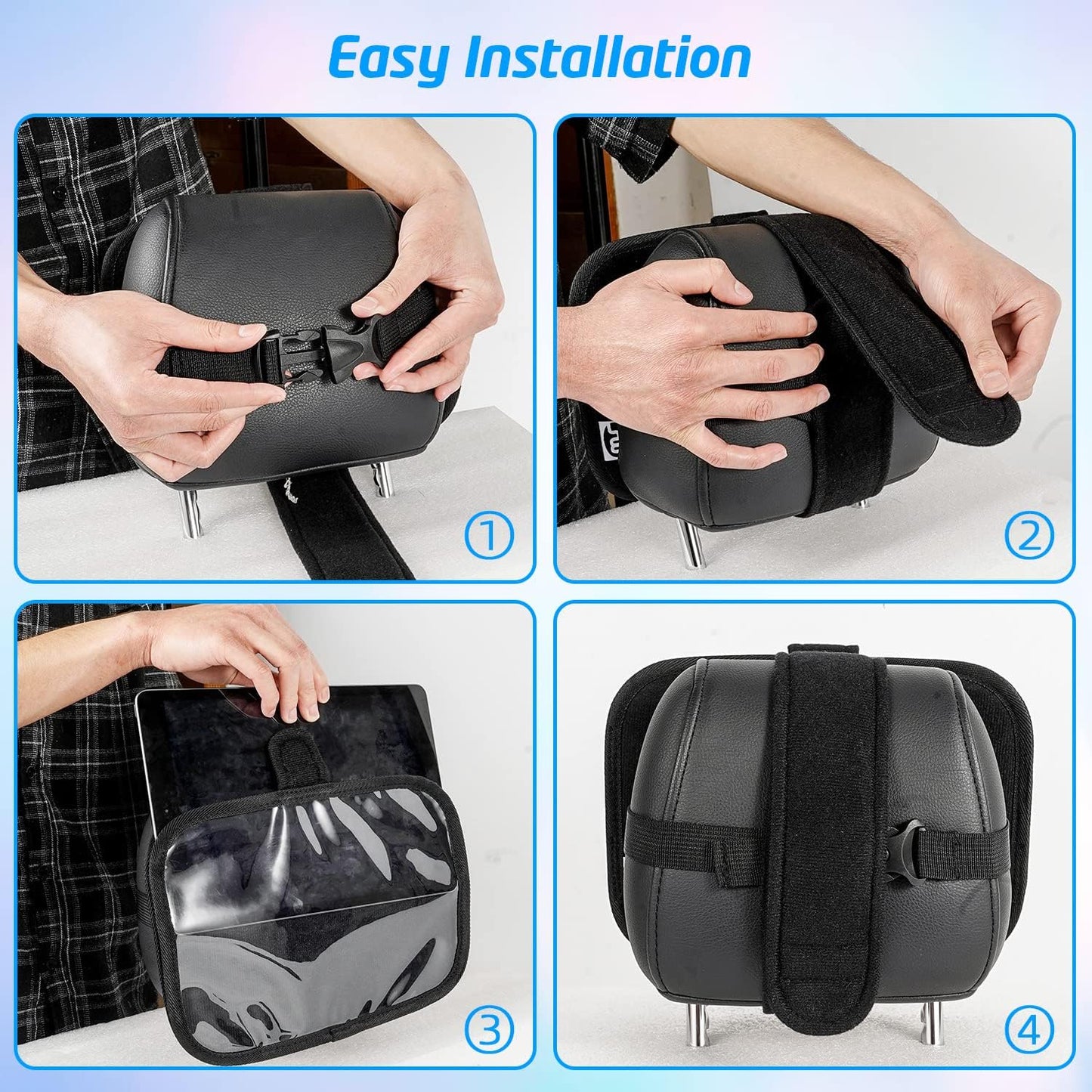 Easy Installation

①

②

③

④