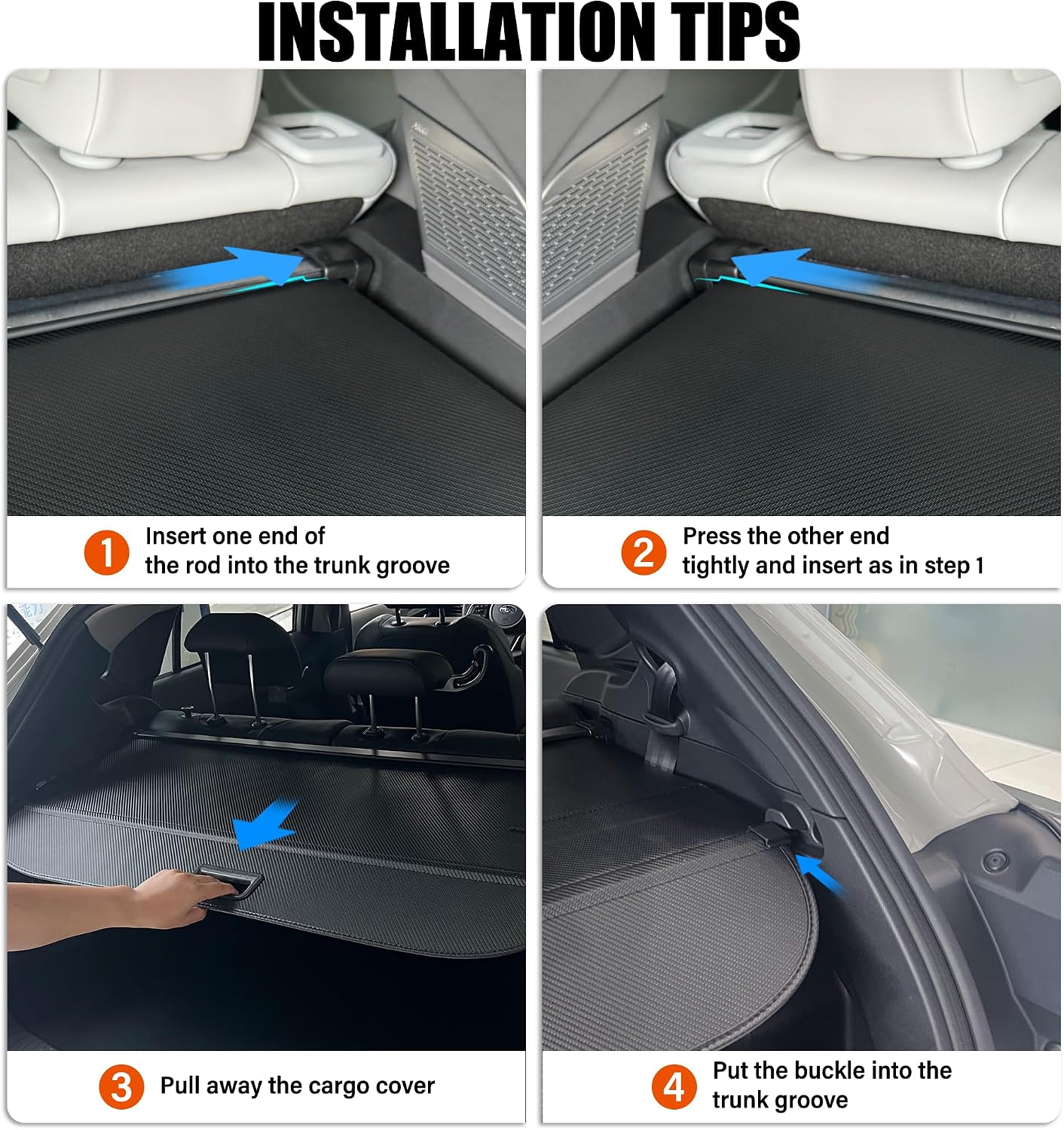 INSTALLATION TIPS

1 Insert one end of the rod into the trunk groove

2 Press the other end tightly and insert as in step 1

3 Pull away the cargo cover

4 Put the buckle into the trunk groove