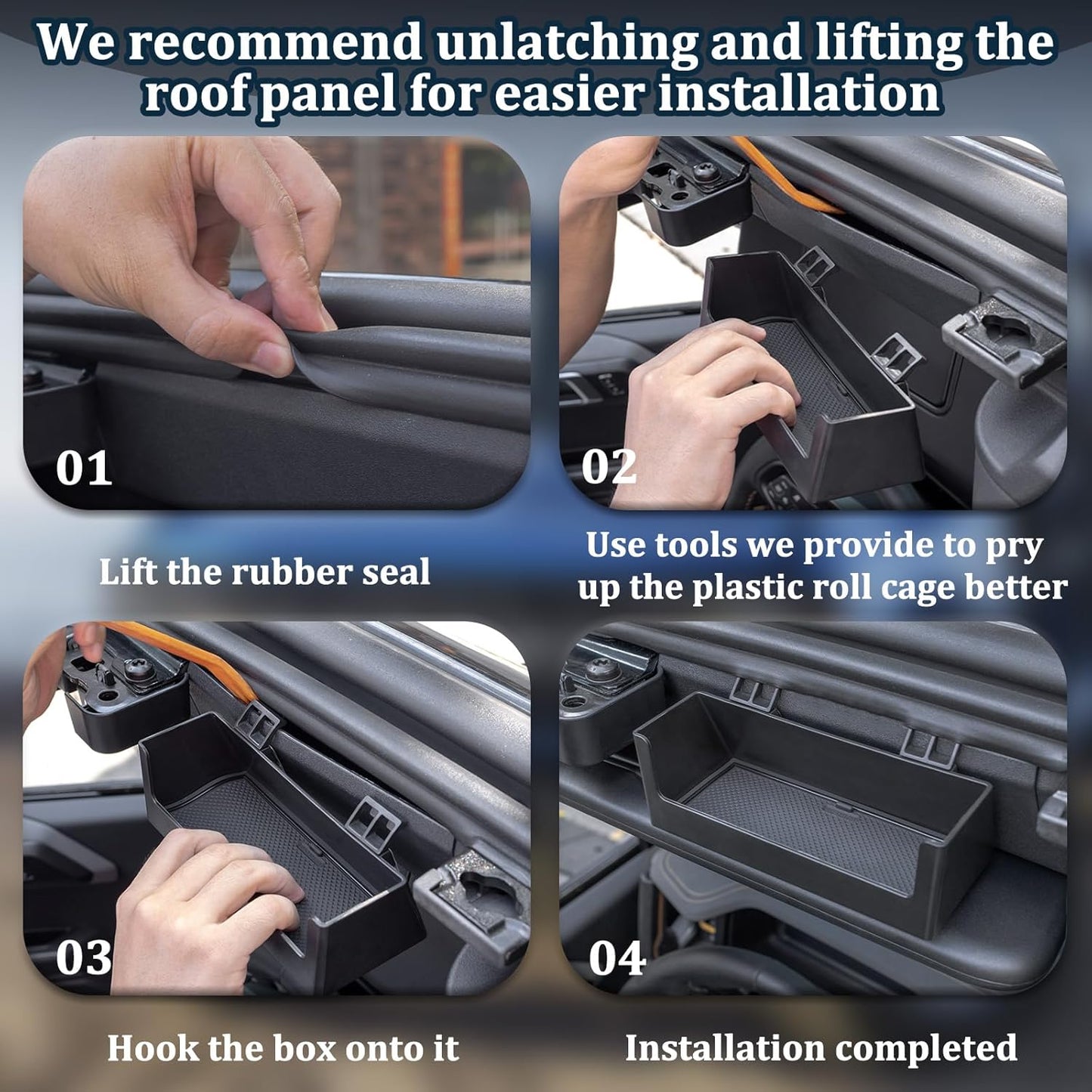 We recommend unlatching and lifting the roof panel for easier installation

01

Lift the rubber seal

02

Use tools we provide to pry up the plastic roll cage better

03

Hook the box onto it

04

Installation completed