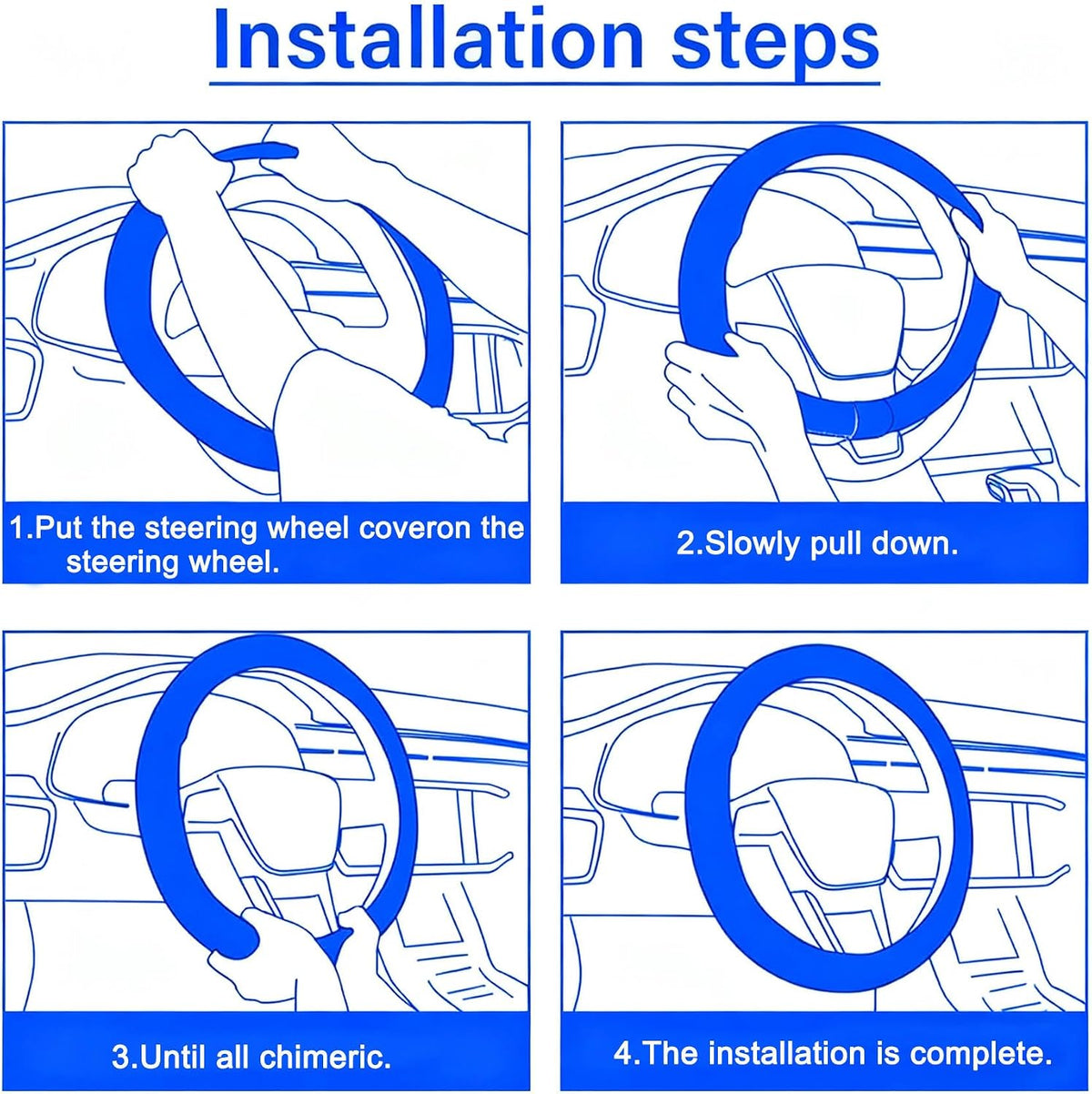 Installation steps

1.Put the steering wheel coveron the steering wheel.

2.Slowly pull down.

3.Until all chimeric.

4.The installation is complete.