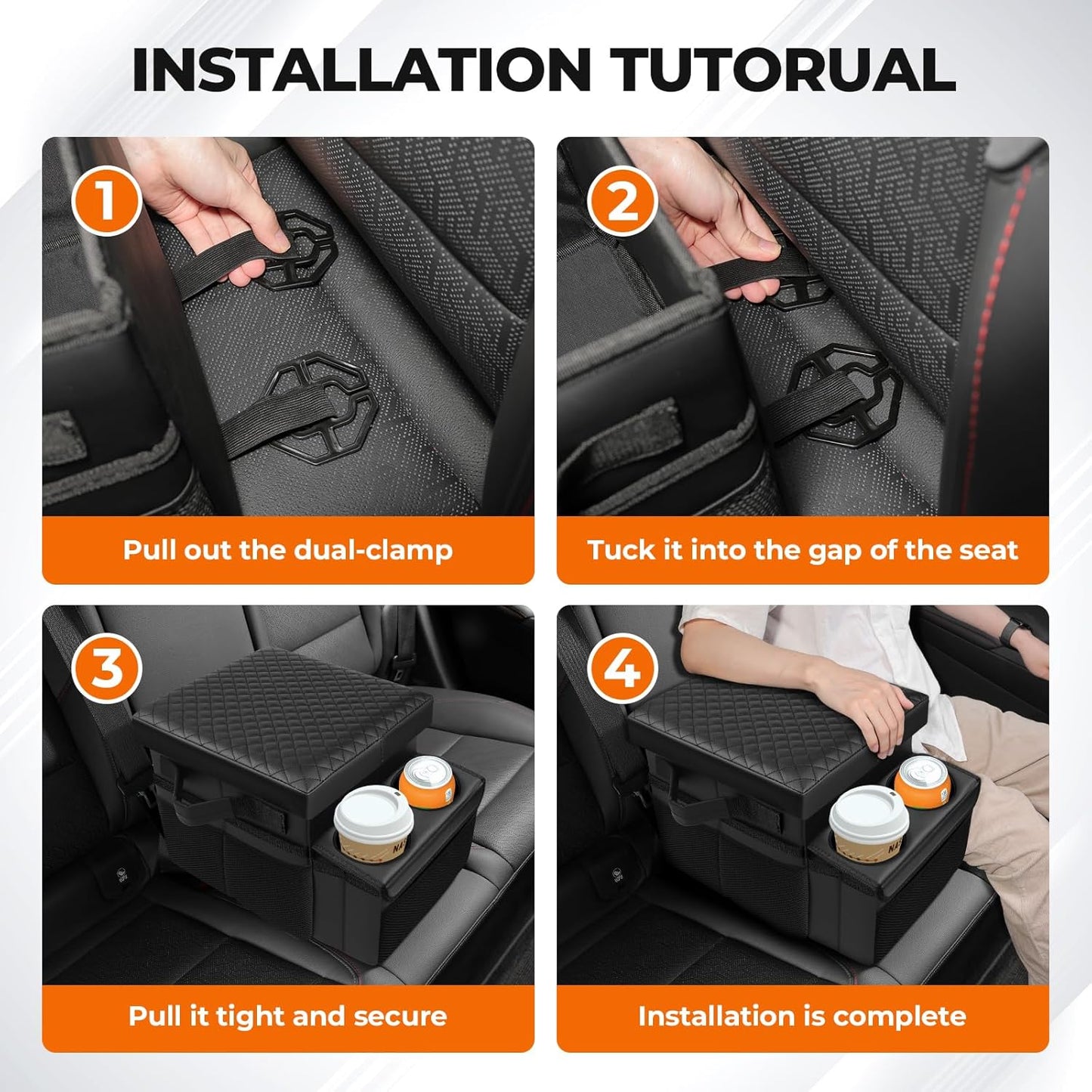 INSTALLATION TUTORUAL

1

Pull out the dual-clamp

2

Tuck it into the gap of the seat

3

Pull it tight and secure

4

Installation is complete