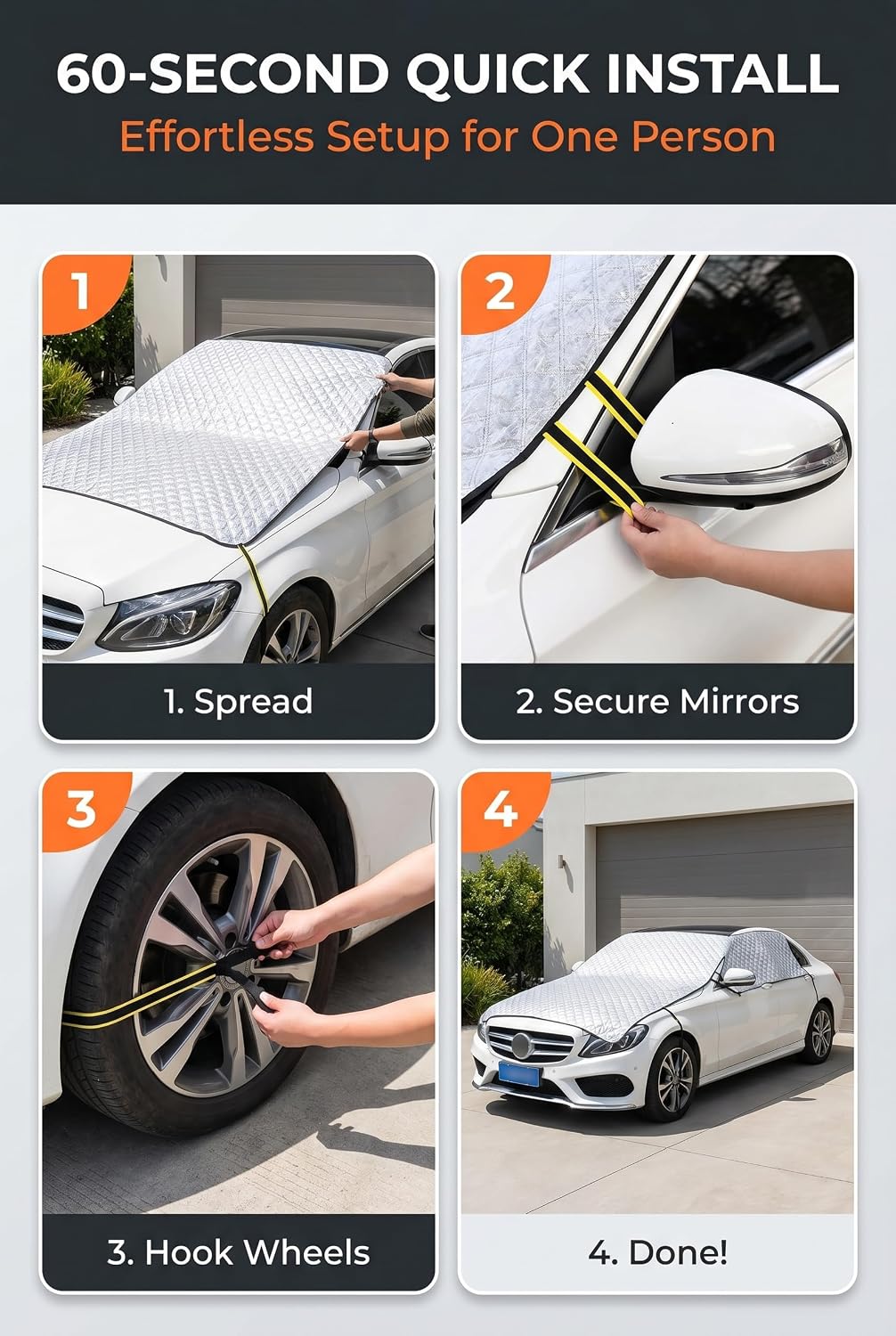 60-SECOND QUICK INSTALL

Effortless Setup for One Person

1

1. Spread

2

2. Secure Mirrors

3

3. Hook Wheels

4

4. Done!