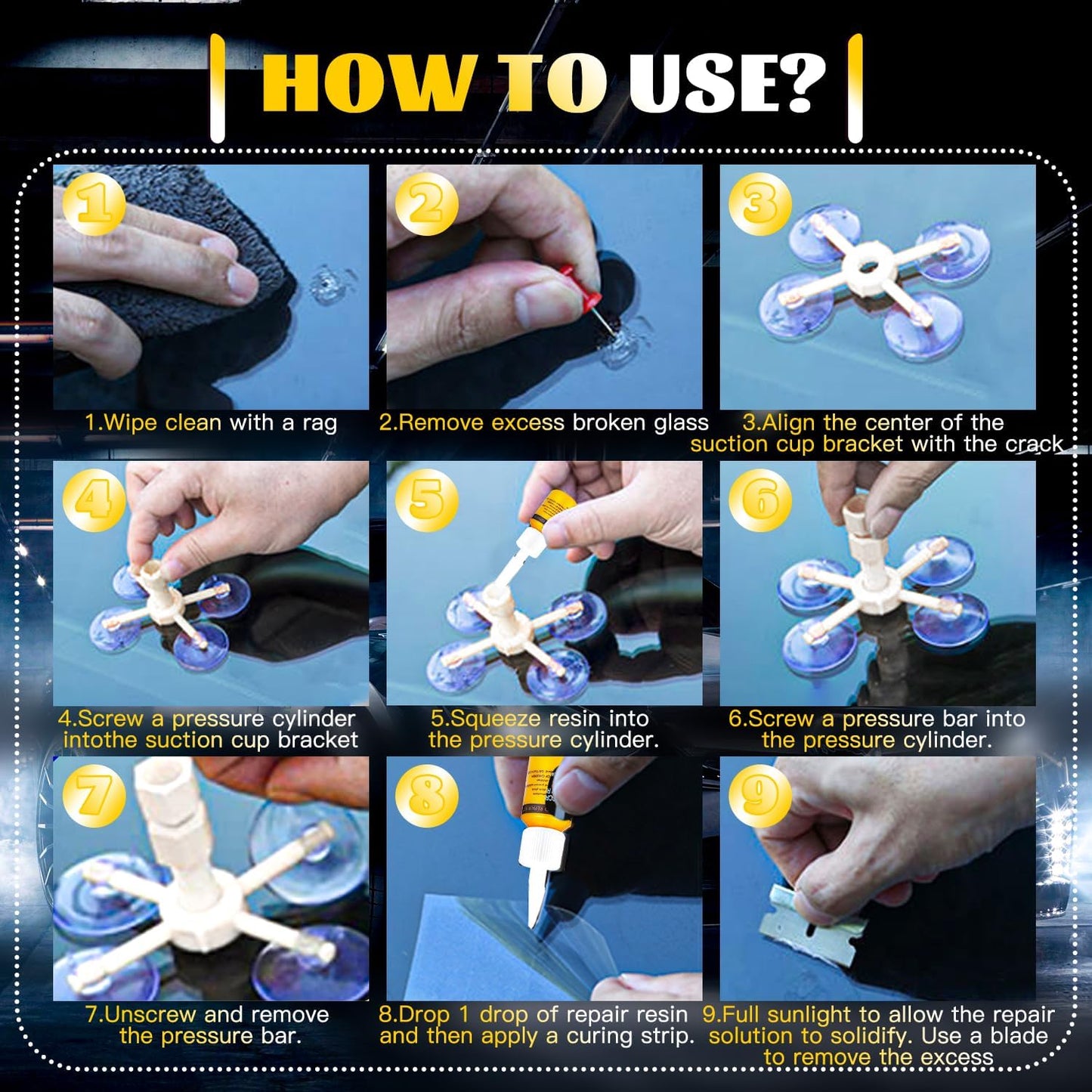 HOW TO USE?

1

1.Wipe clean with a rag

2

2.Remove excess broken glass

3

3.Align the center of the suction cup bracket with the crack

4

4.Screw a pressure cylinder intothe suction cup bracket

5

5.Squeeze resin into the pressure cylinder.

6

6.Screw a pressure bar into the pressure cylinder.

7

7.Unscrew and remove the pressure bar.

8

8.Drop 1 drop of repair resin and then apply a curing strip.

9

9.Full sunlight to allow the repair solution to solidify. Use a blade to remove the excess