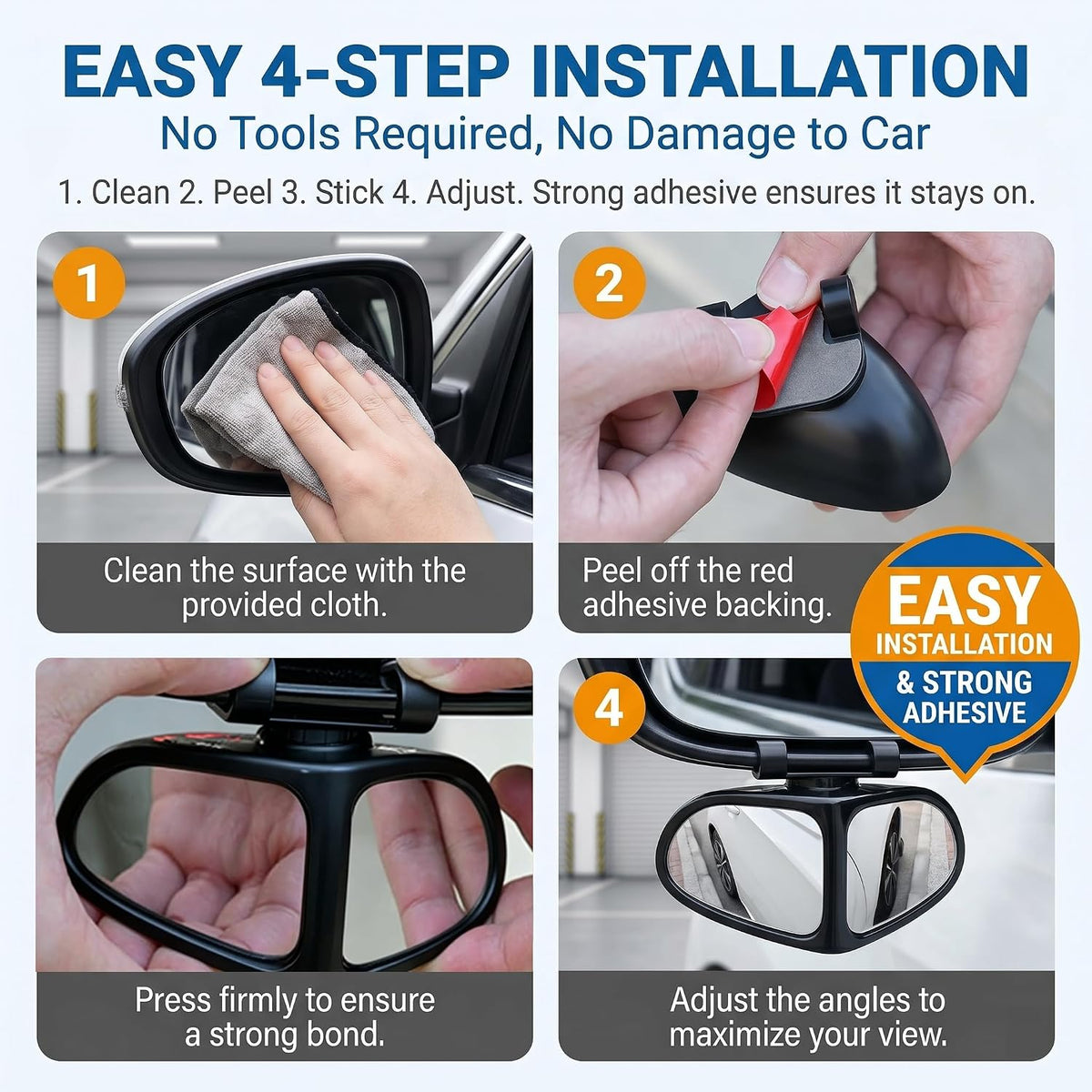 EASY 4-STEP INSTALLATION

No Tools Required, No Damage to Car

1. Clean 2. Peel 3. Stick 4. Adjust. Strong adhesive ensures it stays on.

1

Clean the surface with the provided cloth.

2

Peel off the red adhesive backing.

EASY INSTALLATION & STRONG ADHESIVE

Press firmly to ensure a strong bond.

4

Adjust the angles to maximize your view.