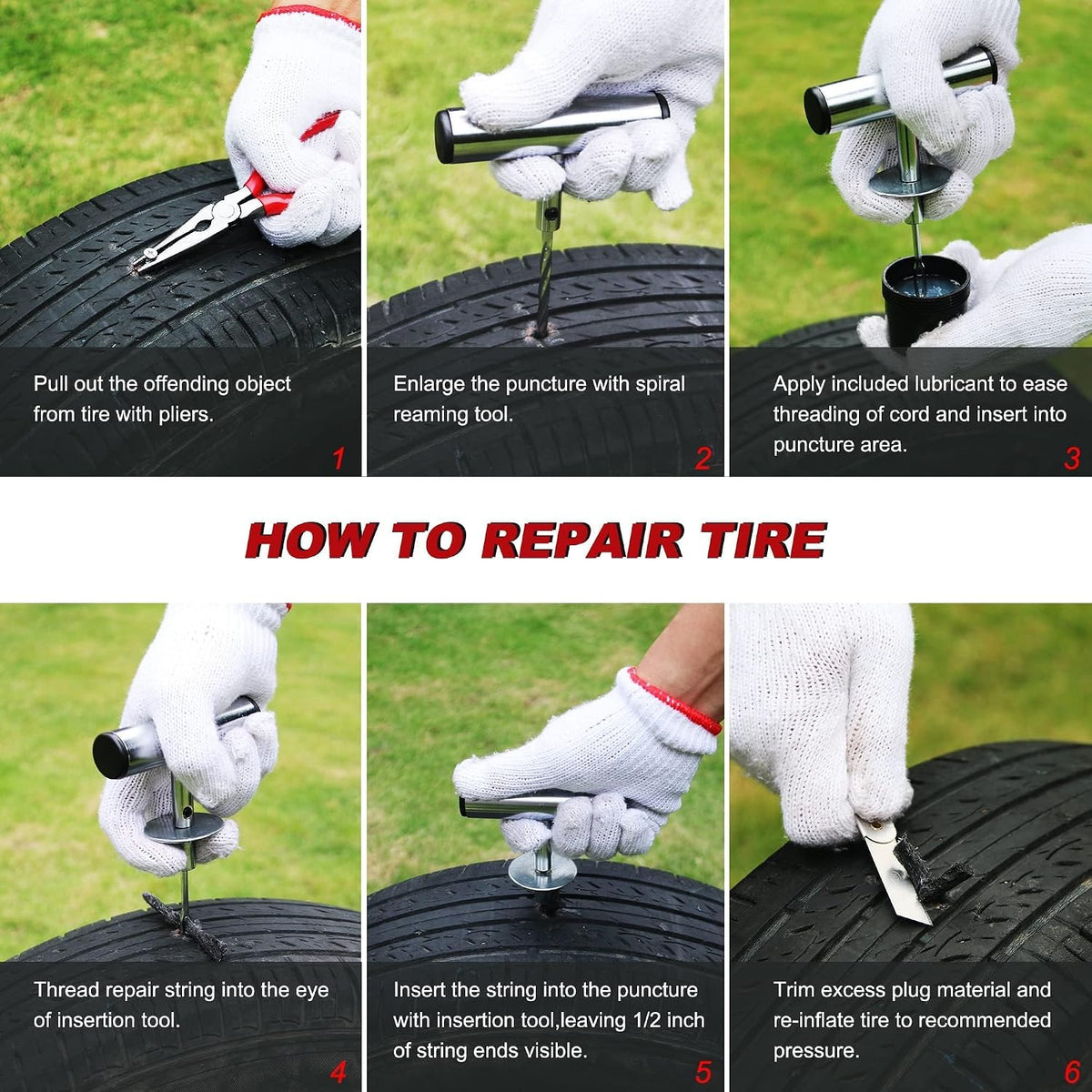 Pull out the offending object from tire with pliers.

1

Enlarge the puncture with spiral reaming tool.

2

Apply included lubricant to ease threading of cord and insert into puncture area.

3

HOW TO REPAIR TIRE

Thread repair string into the eye of insertion tool.

4

Insert the string into the puncture with insertion tool,leaving 1/2 inch of string ends visible.

5

Trim excess plug material and re-inflate tire to recommended pressure.

6