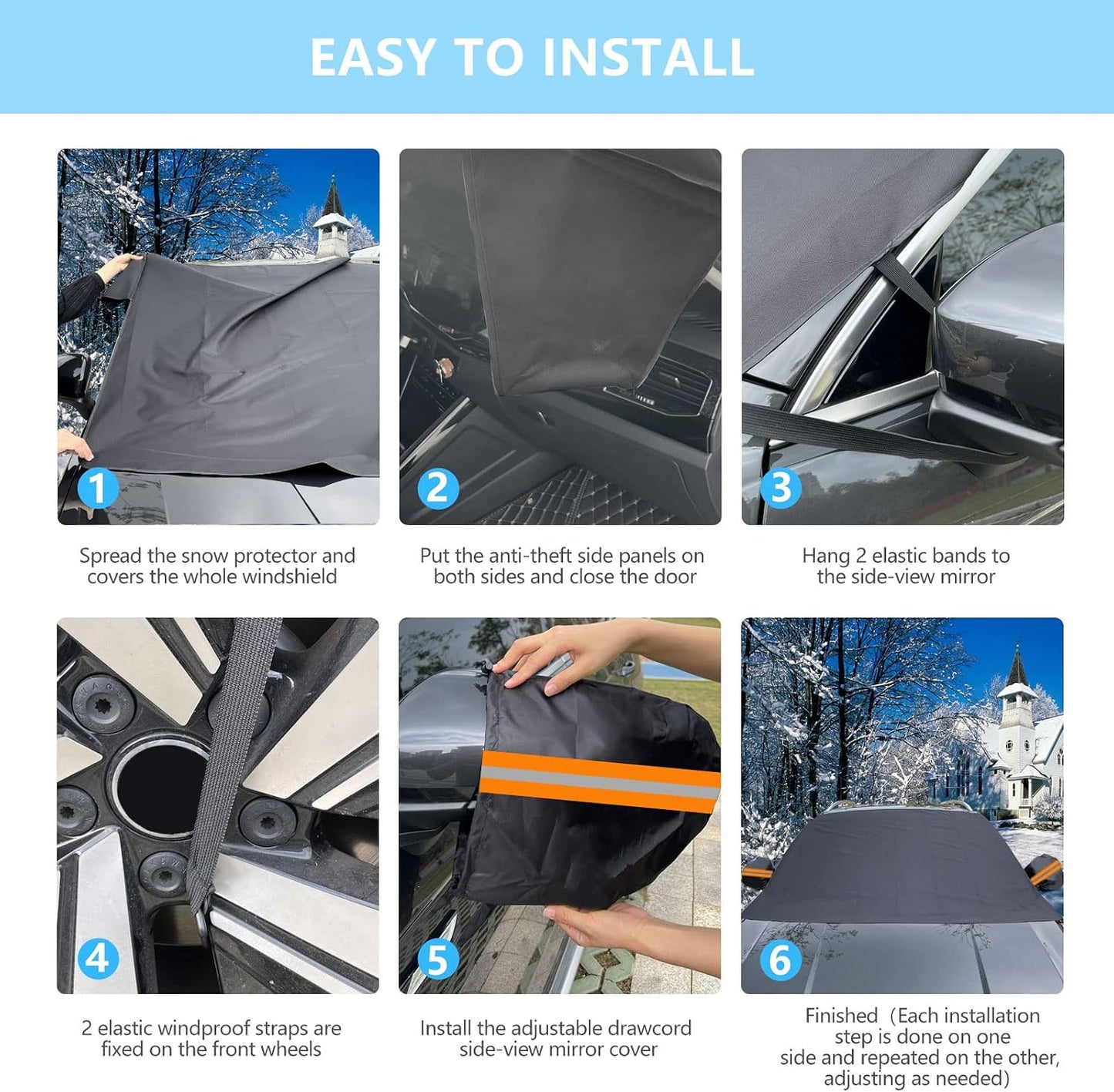 EASY TO INSTALL

1

Spread the snow protector and covers the whole windshield

2

Put the anti-theft side panels on both sides and close the door

3

Hang 2 elastic bands to the side-view mirror

4

2 elastic windproof straps are fixed on the front wheels

5

Install the adjustable drawcord side-view mirror cover

6

Finished (Each installation step is done on one side and repeated on the other, adjusting as needed)