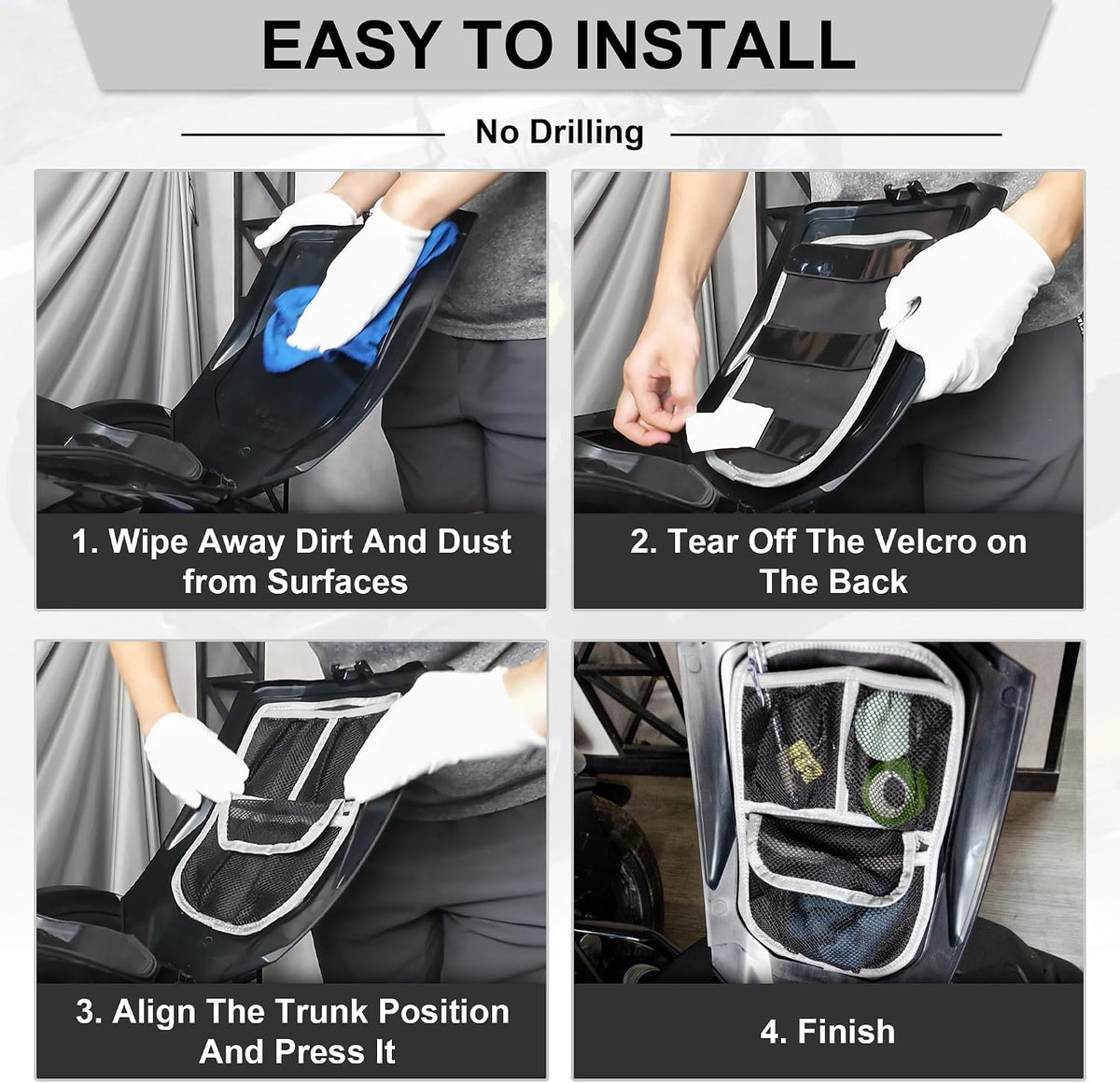 EASY TO INSTALL

No Drilling

1. Wipe Away Dirt And Dust from Surfaces

2. Tear Off The Velcro on The Back

3. Align The Trunk Position And Press It

4. Finish