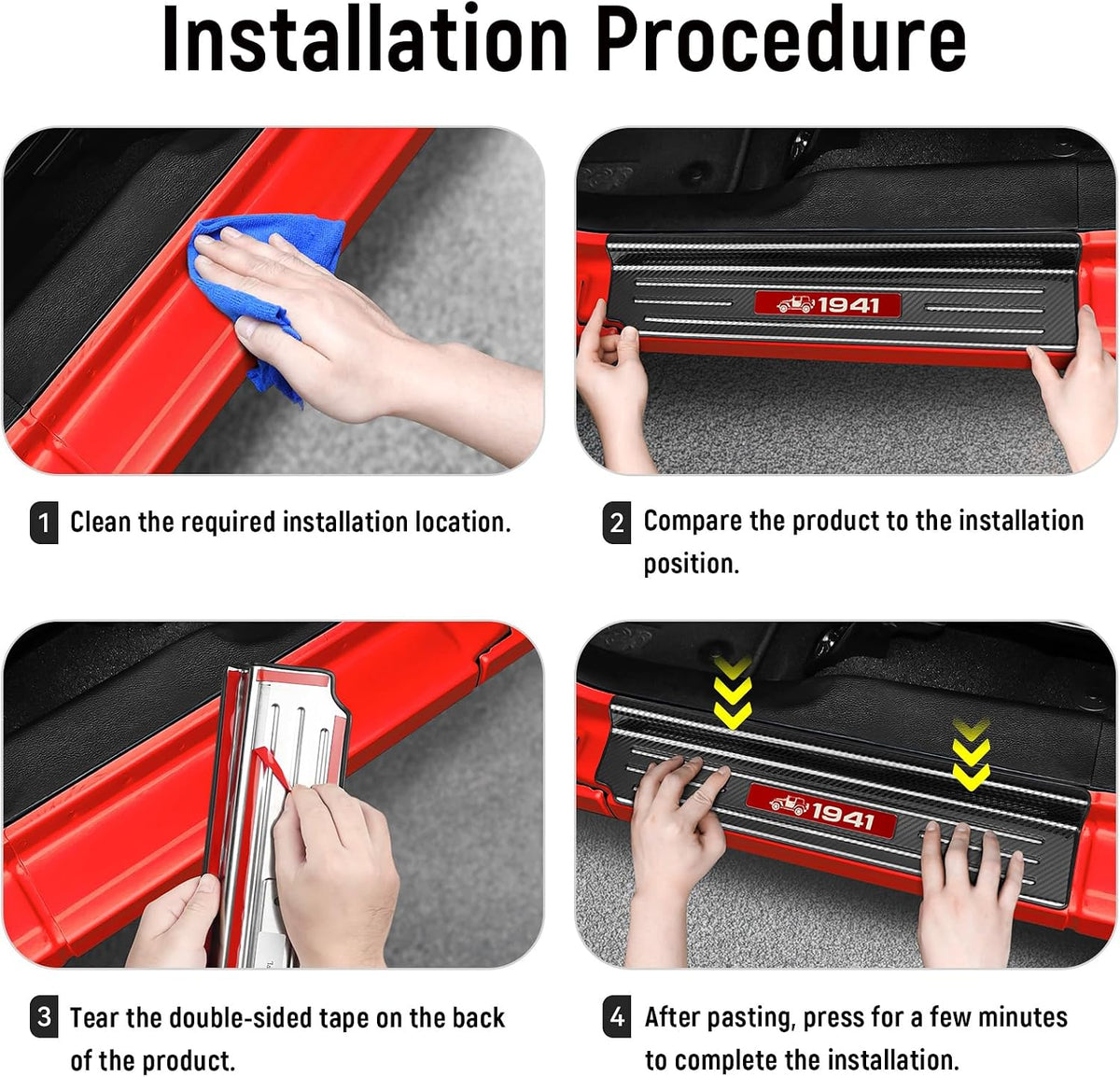 Installation Procedure

1941

1 Clean the required installation location.

2 Compare the product to the installation position.

1941

3 Tear the double-sided tape on the back of the product.

4 After pasting, press for a few minutes to complete the installation.