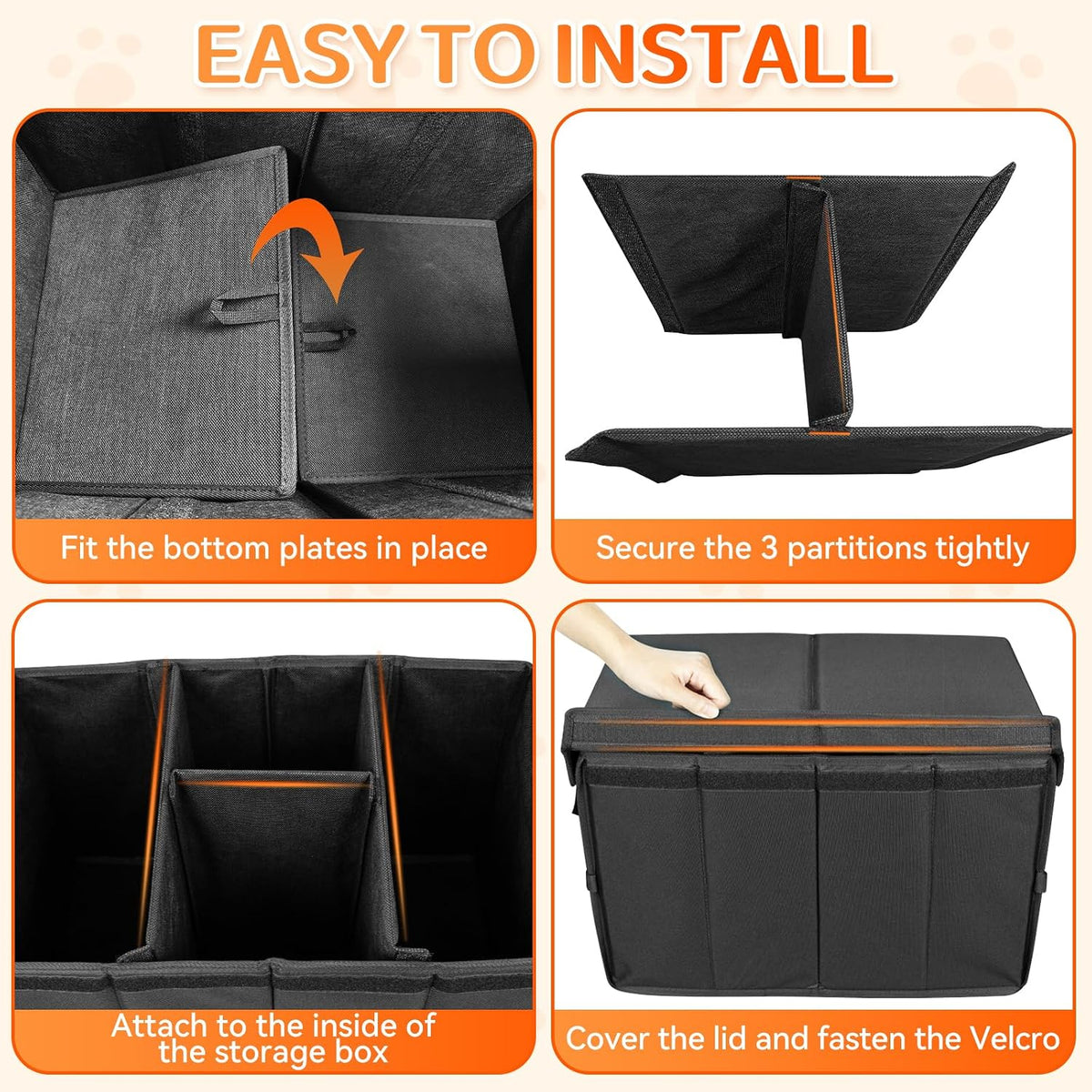 EASY TO INSTALL

Fit the bottom plates in place

Secure the 3 partitions tightly

Attach to the inside of the storage box

Cover the lid and fasten the Velcro