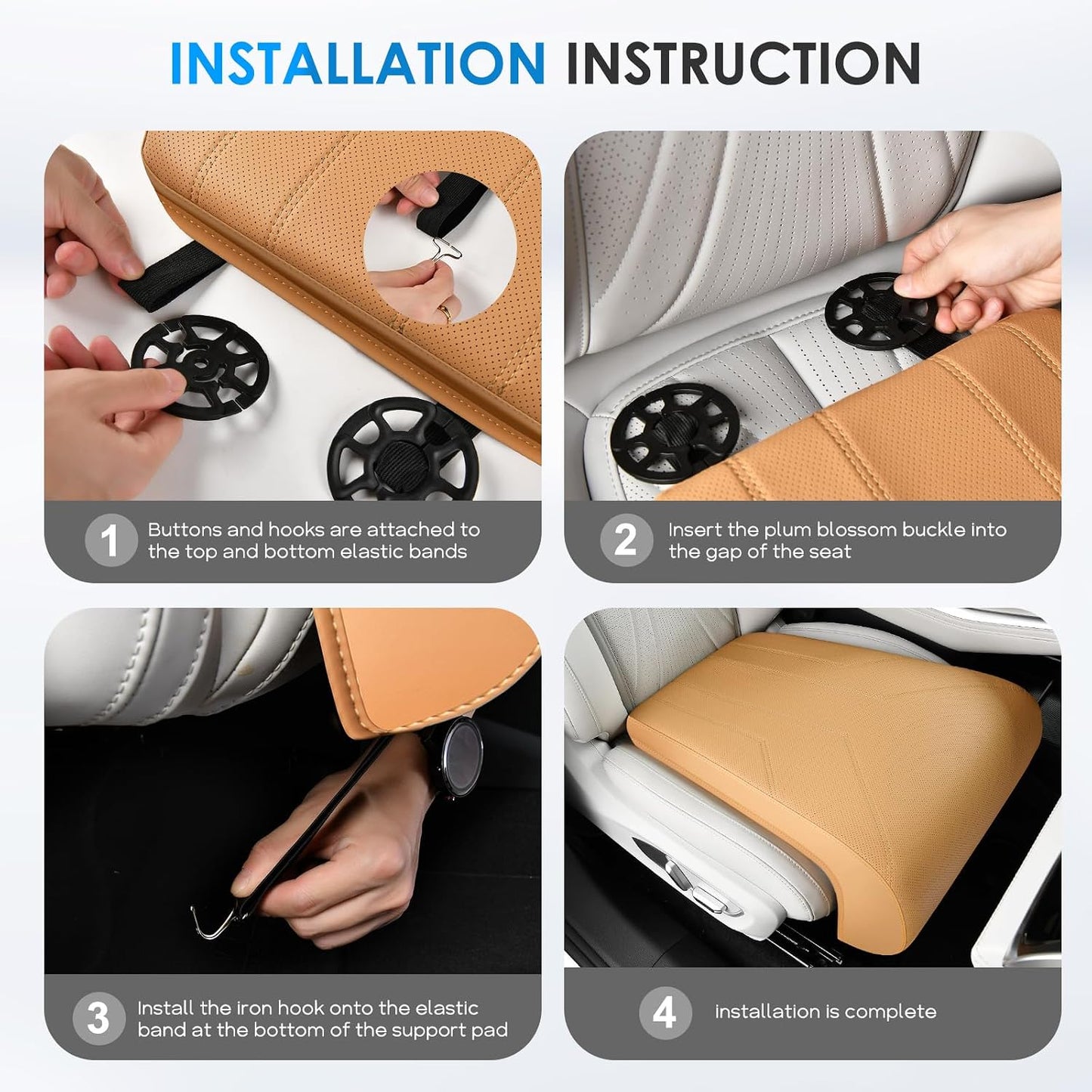 INSTALLATION INSTRUCTION

1 Buttons and hooks are attached to the top and bottom elastic bands

2 Insert the plum blossom buckle into the gap of the seat

3 Install the iron hook onto the elastic band at the bottom of the support pad

4 installation is complete