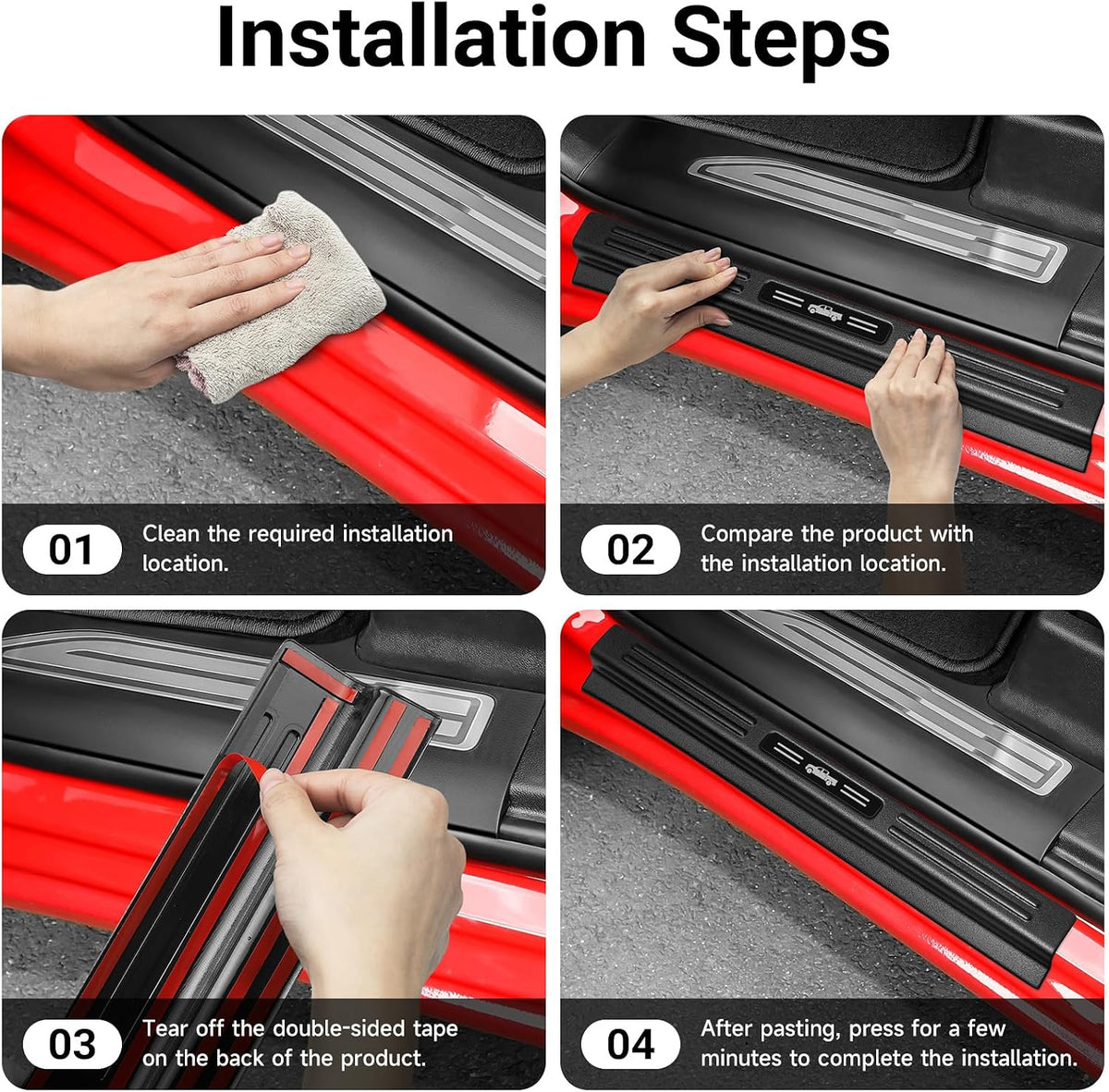 Installation Steps

01 Clean the required installation location.

02 Compare the product with the installation location.

03 Tear off the double-sided tape on the back of the product.

04 After pasting, press for a few minutes to complete the installation.