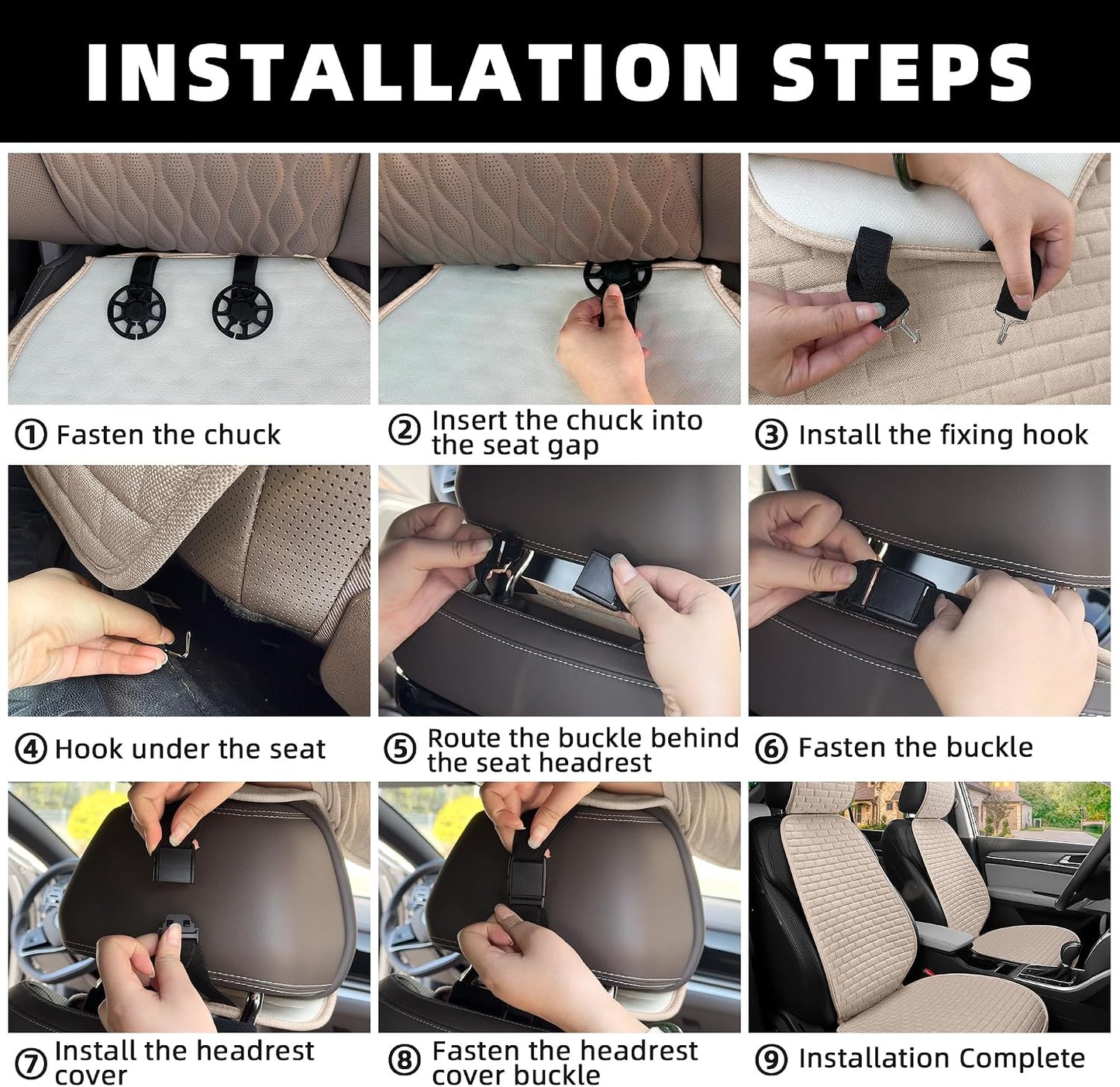 INSTALLATION STEPS

① Fasten the chuck

② Insert the chuck into the seat gap

③ Install the fixing hook

④ Hook under the seat

⑤ Route the buckle behind the seat headrest

⑥ Fasten the buckle

⑦ Install the headrest cover

⑧ Fasten the headrest cover buckle

⑨ Installation Complete