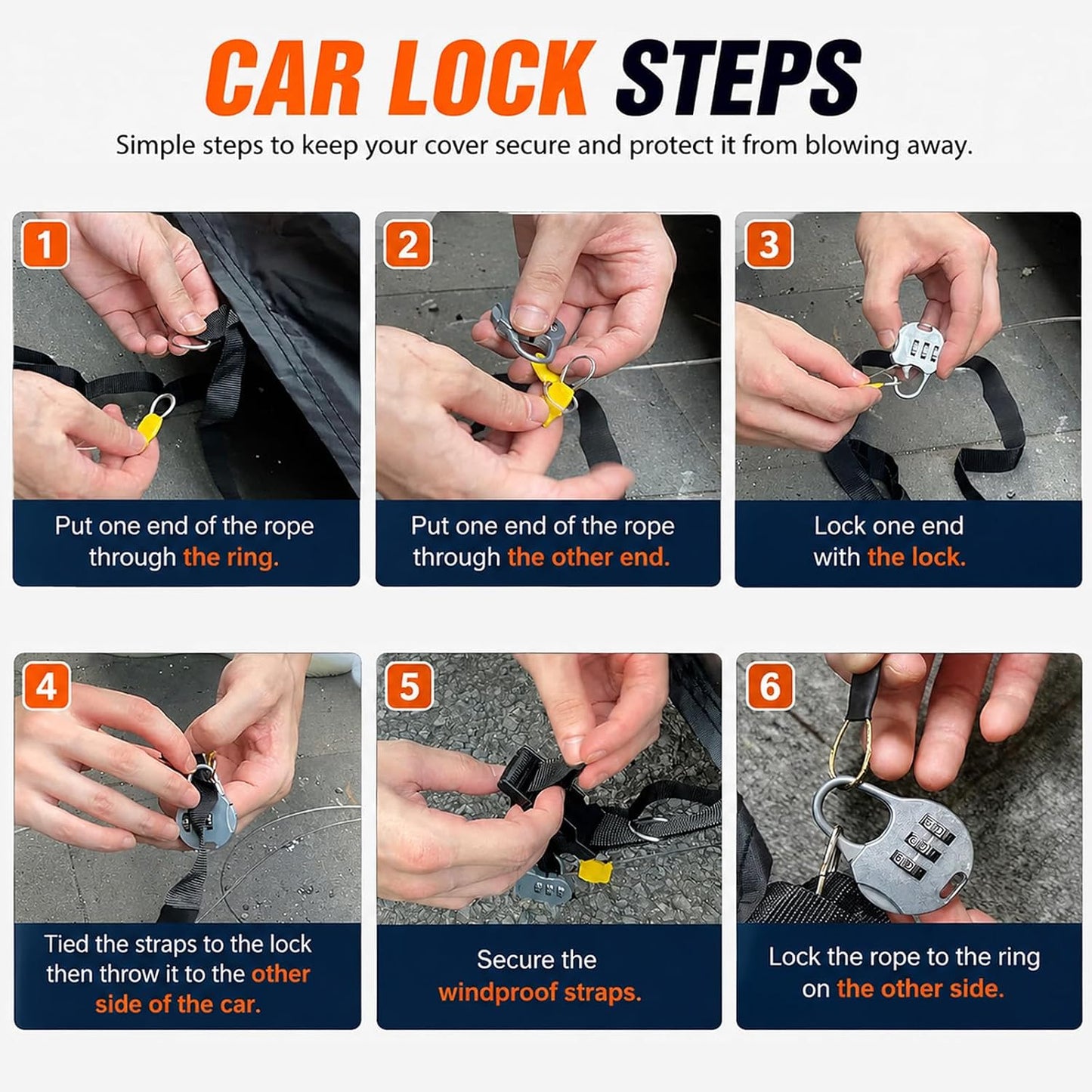 CAR LOCK STEPS

Simple steps to keep your cover secure and protect it from blowing away.

1

Put one end of the rope through the ring.

2

Put one end of the rope through the other end.

3

Lock one end with the lock.

4

Tied the straps to the lock then throw it to the other side of the car.

5

Secure the windproof straps.

6

Lock the rope to the ring on the other side.