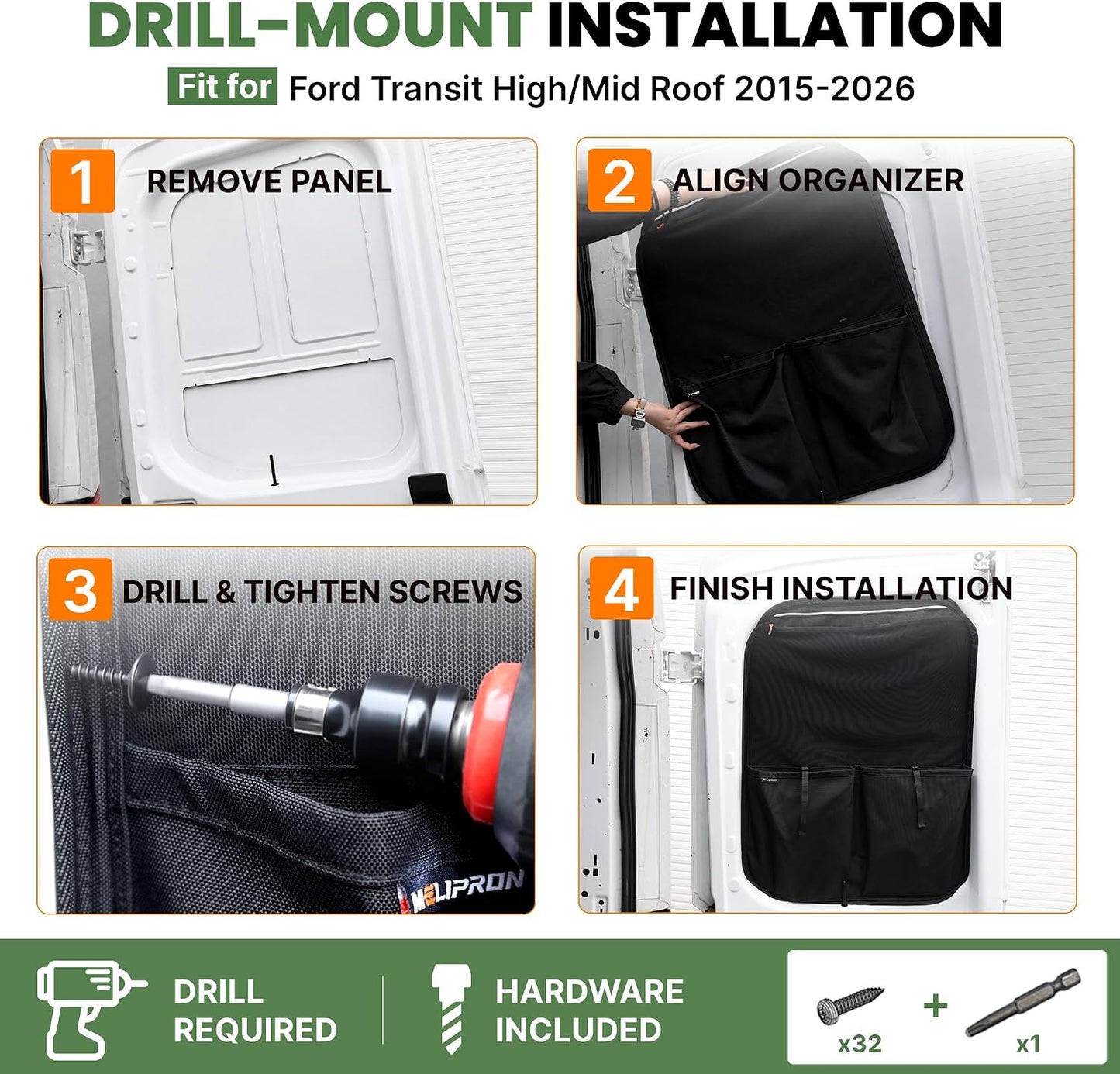 DRILL-MOUNT INSTALLATION

Fit for Ford Transit High/Mid Roof 2015-2026

1 REMOVE PANEL

2 ALIGN ORGANIZER

3 DRILL & TIGHTEN SCREWS

MELIPRON

4 FINISH INSTALLATION

DRILL REQUIRED

HARDWARE INCLUDED

x32 + x1