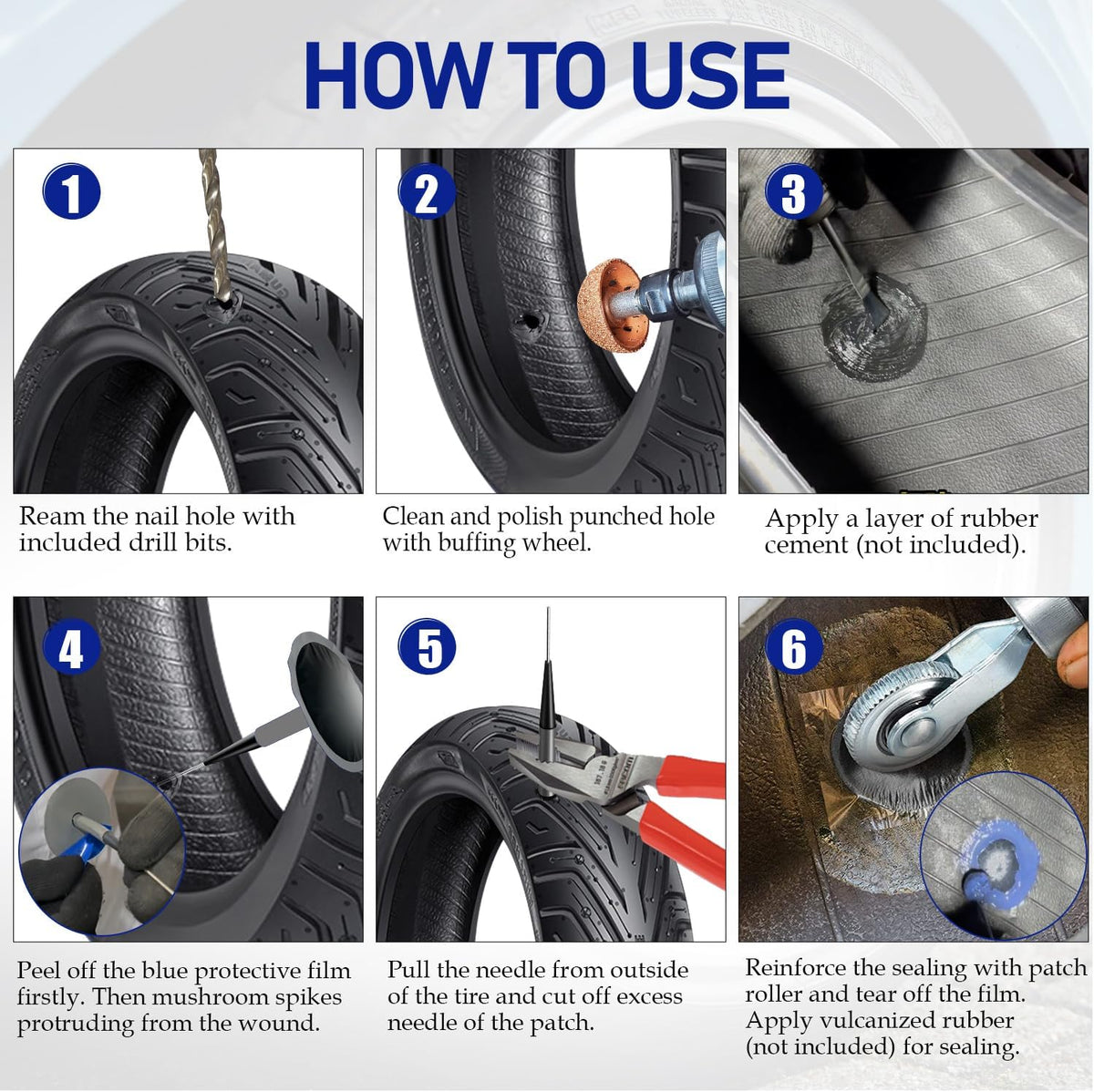 HOW TO USE

1

Ream the nail hole with included drill bits.

2

Clean and polish punched hole with buffing wheel.

3

Apply a layer of rubber cement (not included).

4

Peel off the blue protective film firstly. Then mushroom spikes protruding from the wound.

5

Pull the needle from outside of the tire and cut off excess needle of the patch.

6

Reinforce the sealing with patch roller and tear off the film. Apply vulcanized rubber (not included) for sealing.