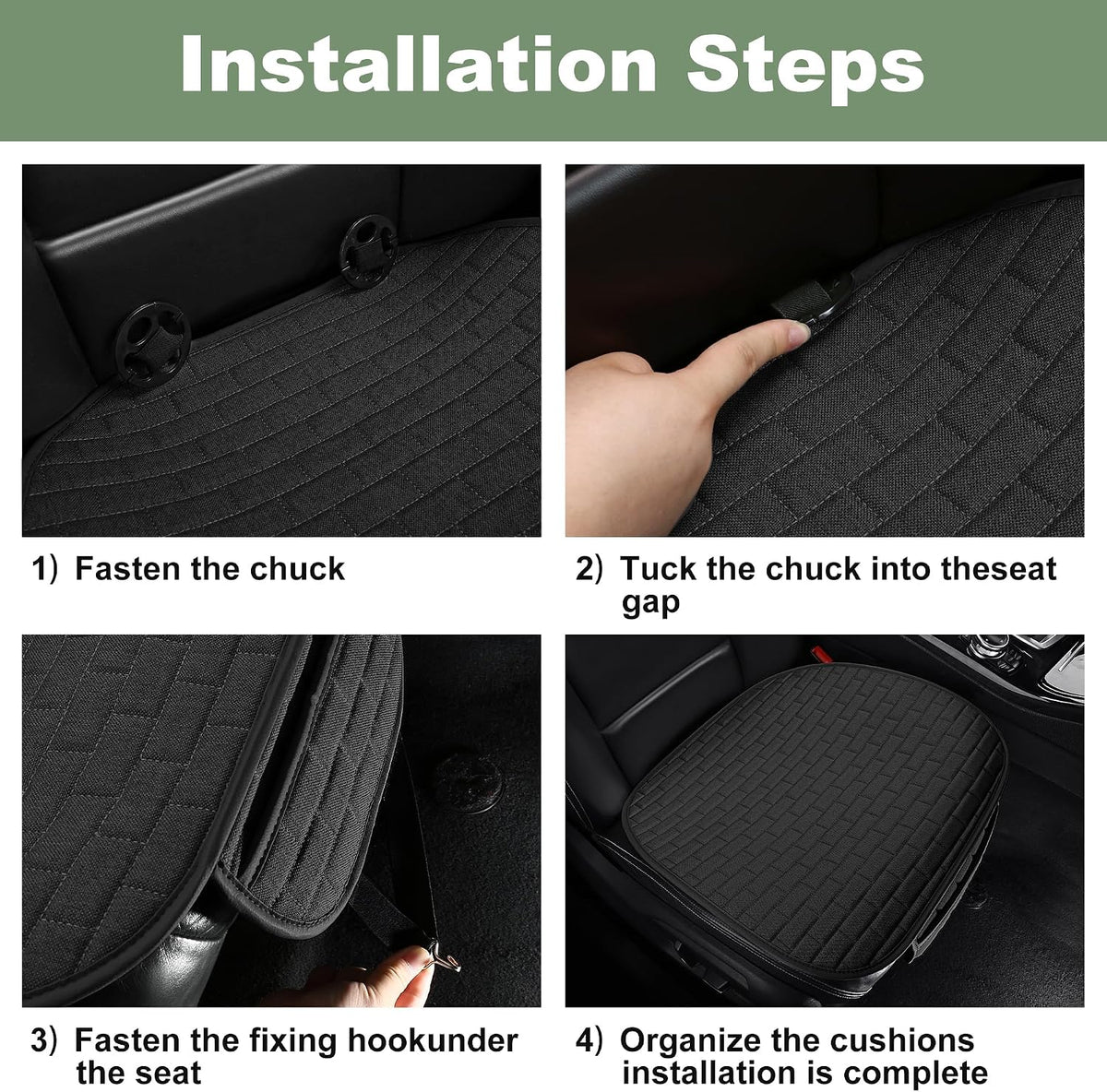 Installation Steps

1) Fasten the chuck

2) Tuck the chuck into theseat gap

3) Fasten the fixing hookunder the seat

4) Organize the cushions installation is complete