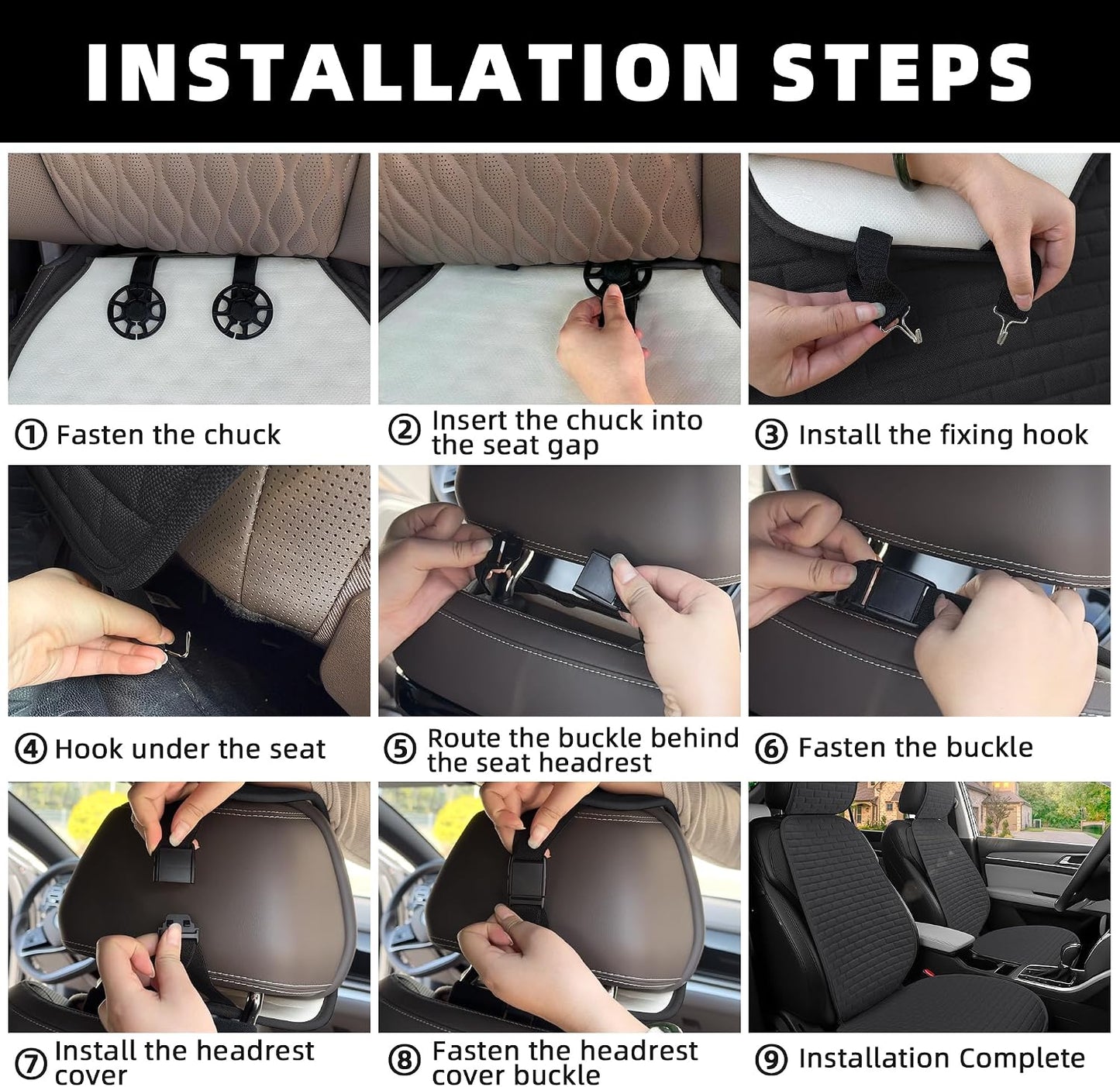 INSTALLATION STEPS

① Fasten the chuck

② Insert the chuck into the seat gap

③ Install the fixing hook

④ Hook under the seat

⑤ Route the buckle behind the seat headrest

⑥ Fasten the buckle

⑦ Install the headrest cover

⑧ Fasten the headrest cover buckle

⑨ Installation Complete