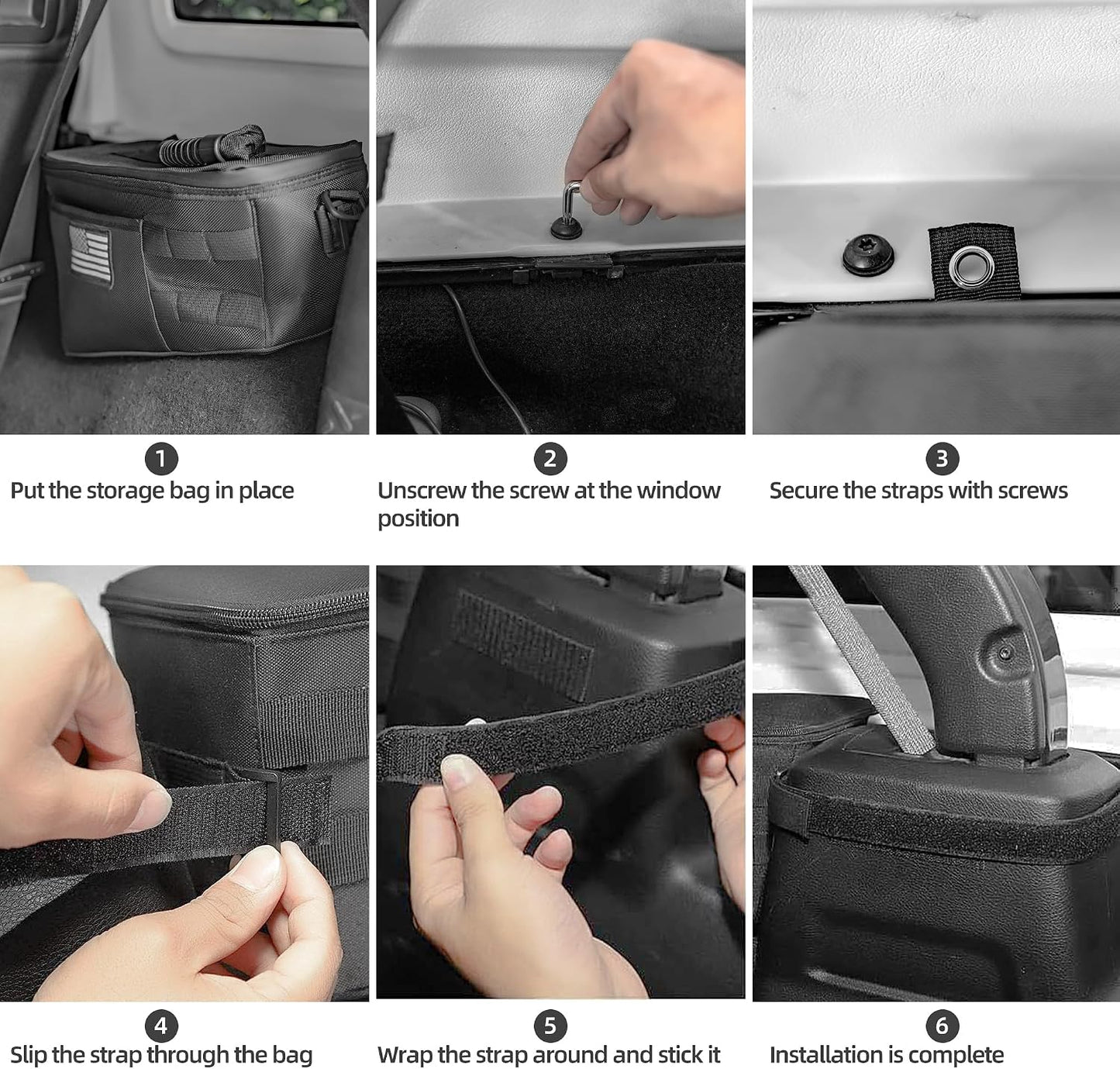 1
Put the storage bag in place

2
Unscrew the screw at the window position

3
Secure the straps with screws

4
Slip the strap through the bag

5
Wrap the strap around and stick it

6
Installation is complete