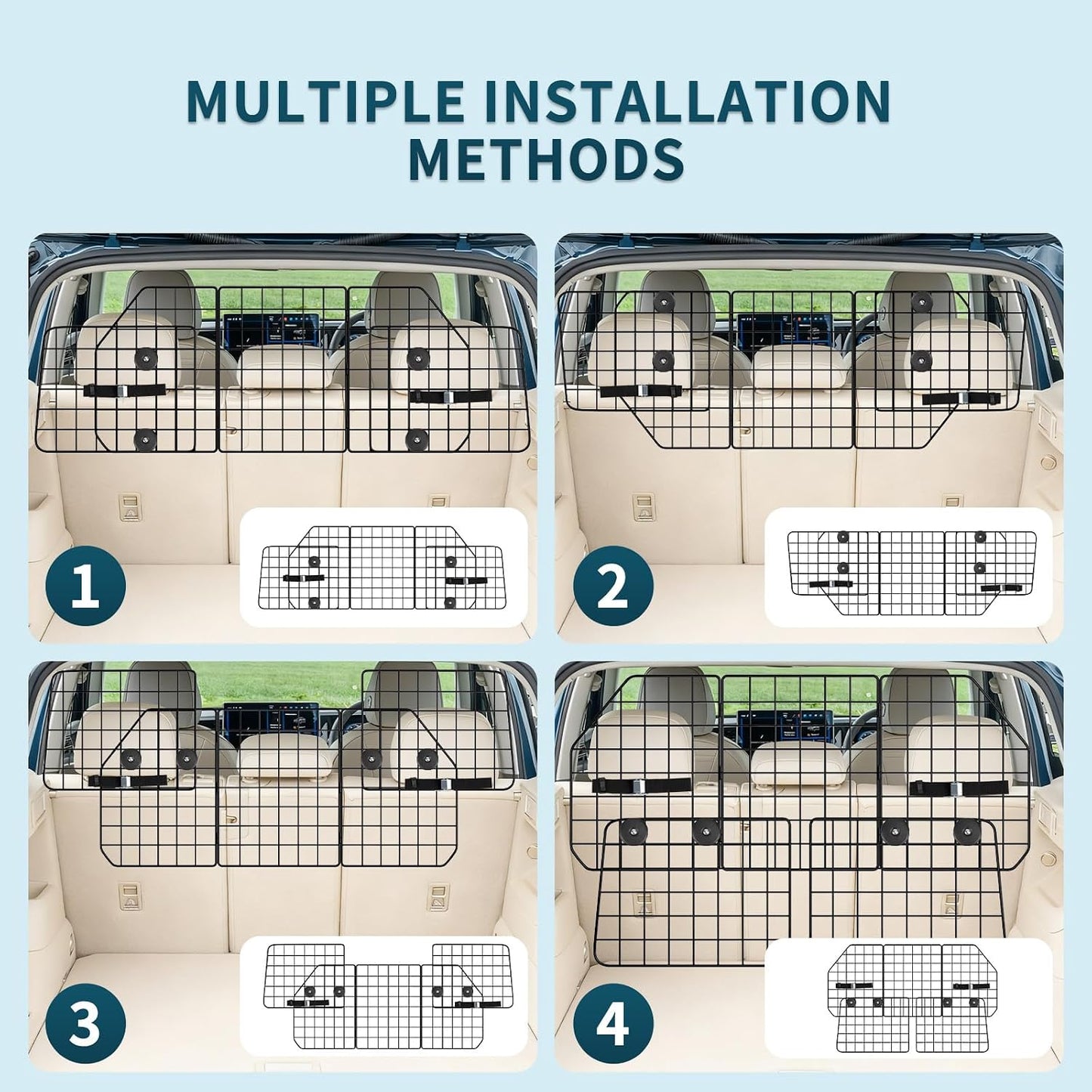 MULTIPLE INSTALLATION METHODS

1

2

3

4