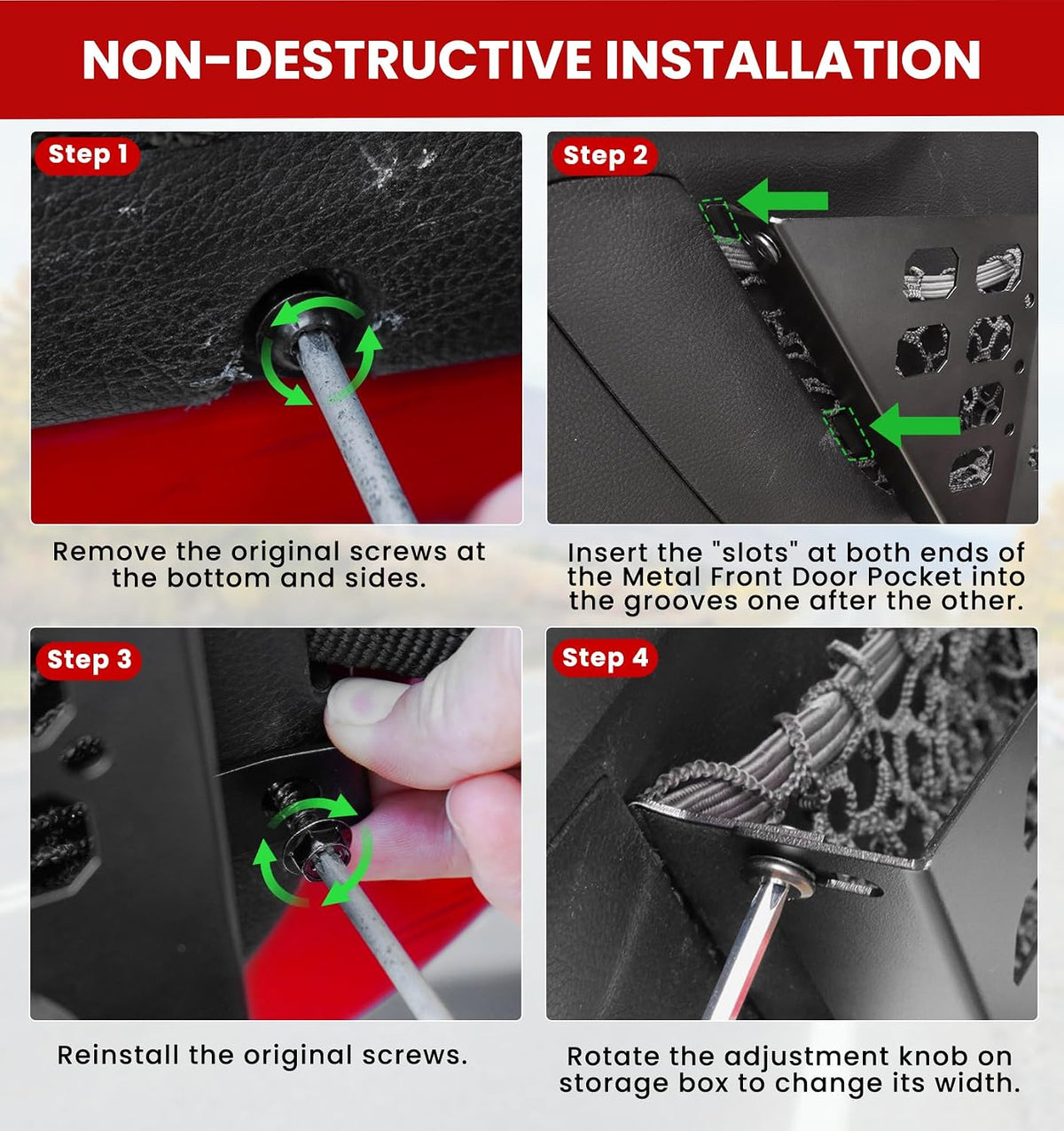 NON-DESTRUCTIVE INSTALLATION

Step 1

Remove the original screws at the bottom and sides.

Step 2

Insert the "slots" at both ends of the Metal Front Door Pocket into the grooves one after the other.

Step 3

Reinstall the original screws.

Step 4

Rotate the adjustment knob on storage box to change its width.