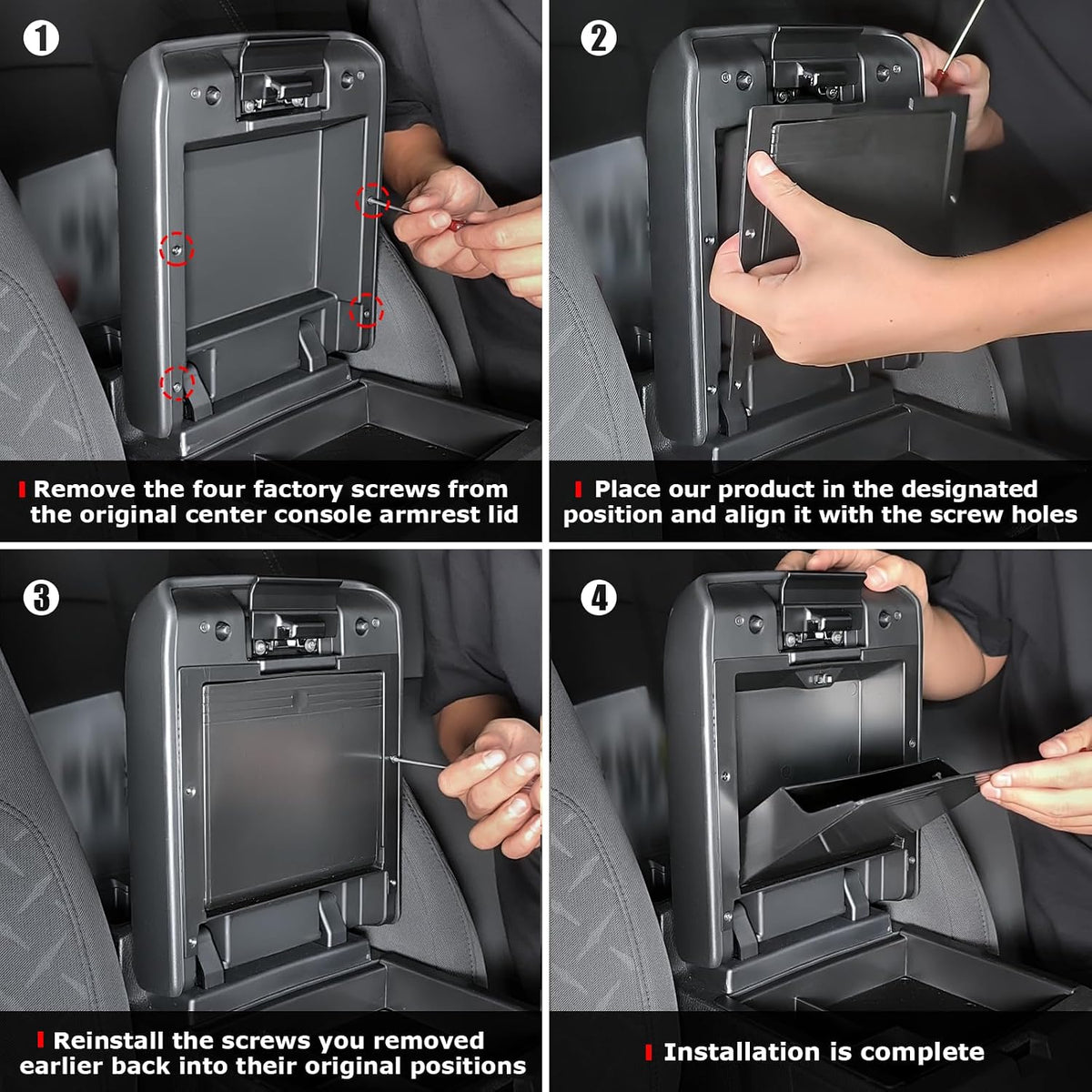 1

Remove the four factory screws from the original center console armrest lid

2

Place our product in the designated position and align it with the screw holes

3

Reinstall the screws you removed earlier back into their original positions

4

Installation is complete