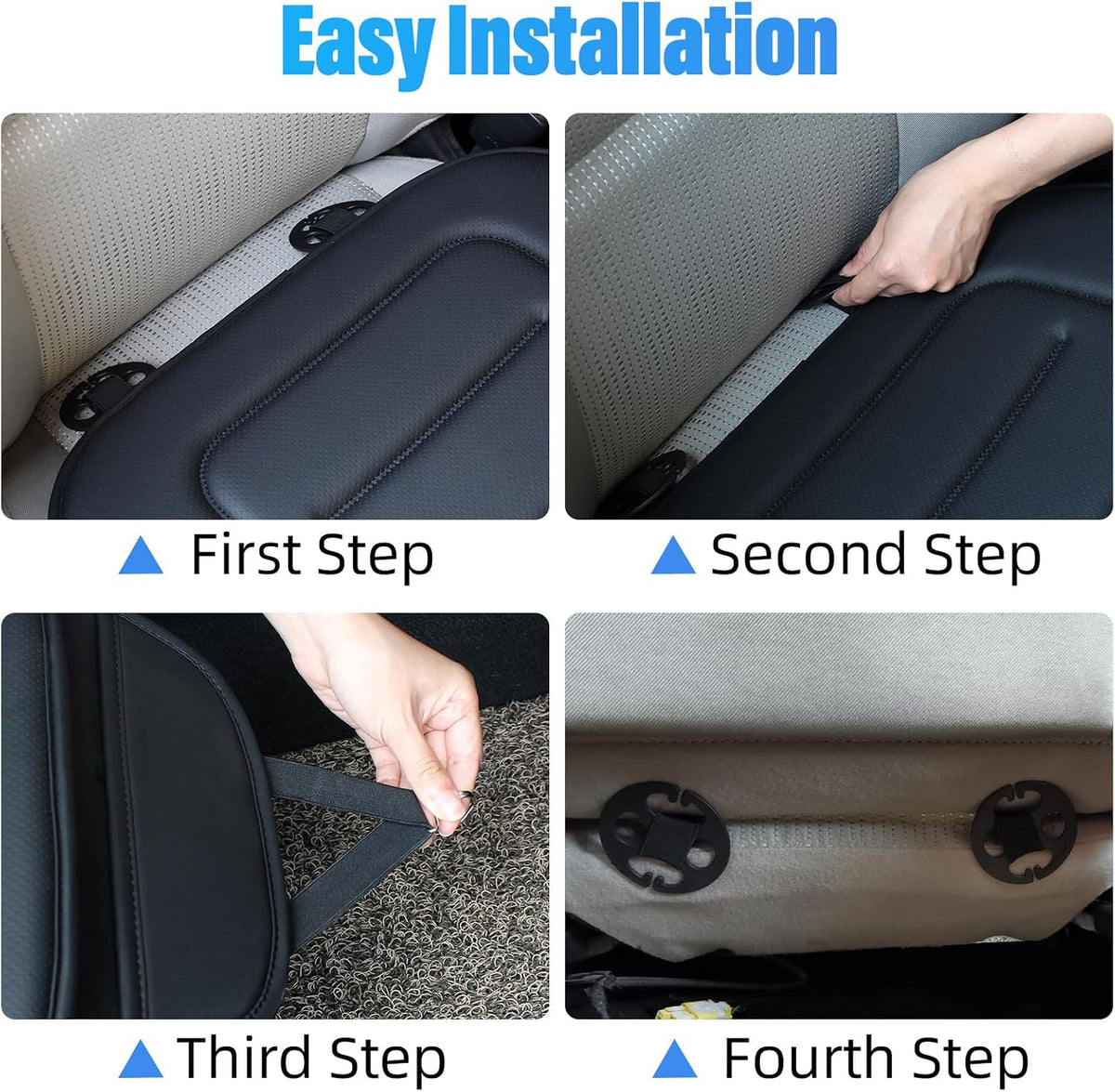 Easy Installation

▲ First Step

▲ Second Step

▲ Third Step

▲ Fourth Step