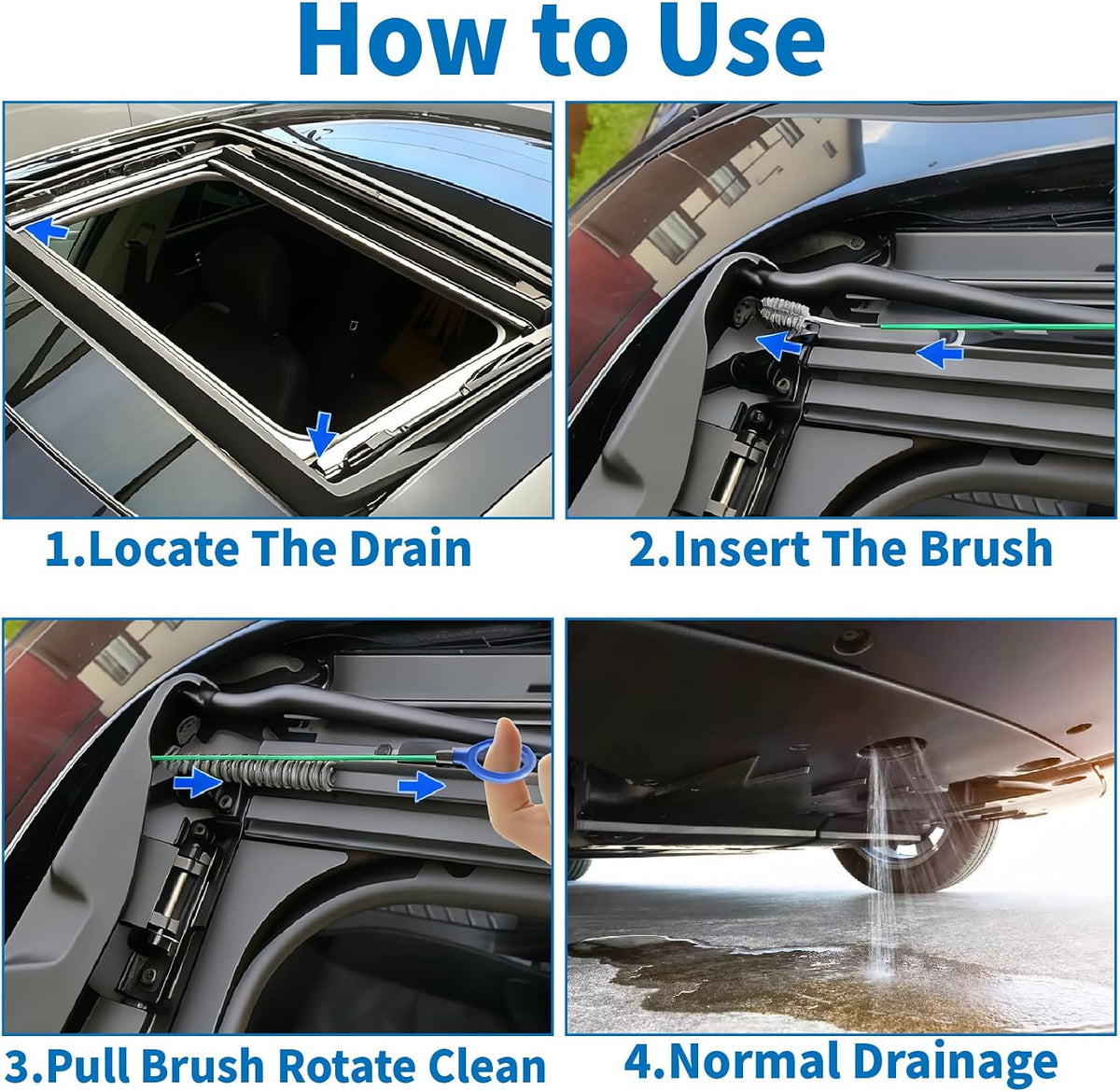 How to Use

1.Locate The Drain

2.Insert The Brush

3.Pull Brush Rotate Clean

4.Normal Drainage