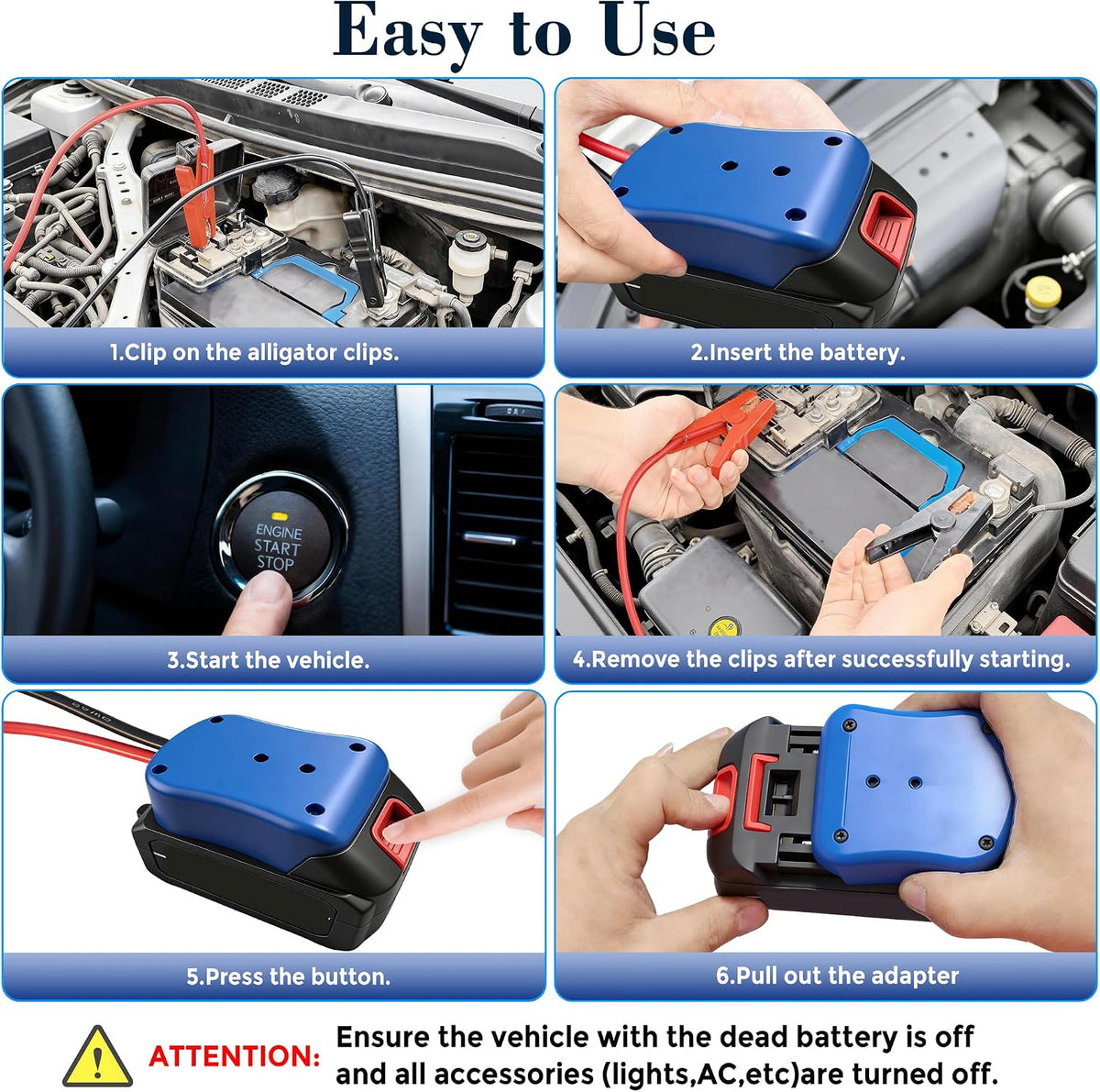 Easy to Use

1.Clip on the alligator clips.

2.Insert the battery.

ENGINE START STOP

3.Start the vehicle.

4.Remove the clips after successfully starting.

5.Press the button.

6.Pull out the adapter

ATTENTION: Ensure the vehicle with the dead battery is off and all accessories (lights,AC,etc)are turned off.