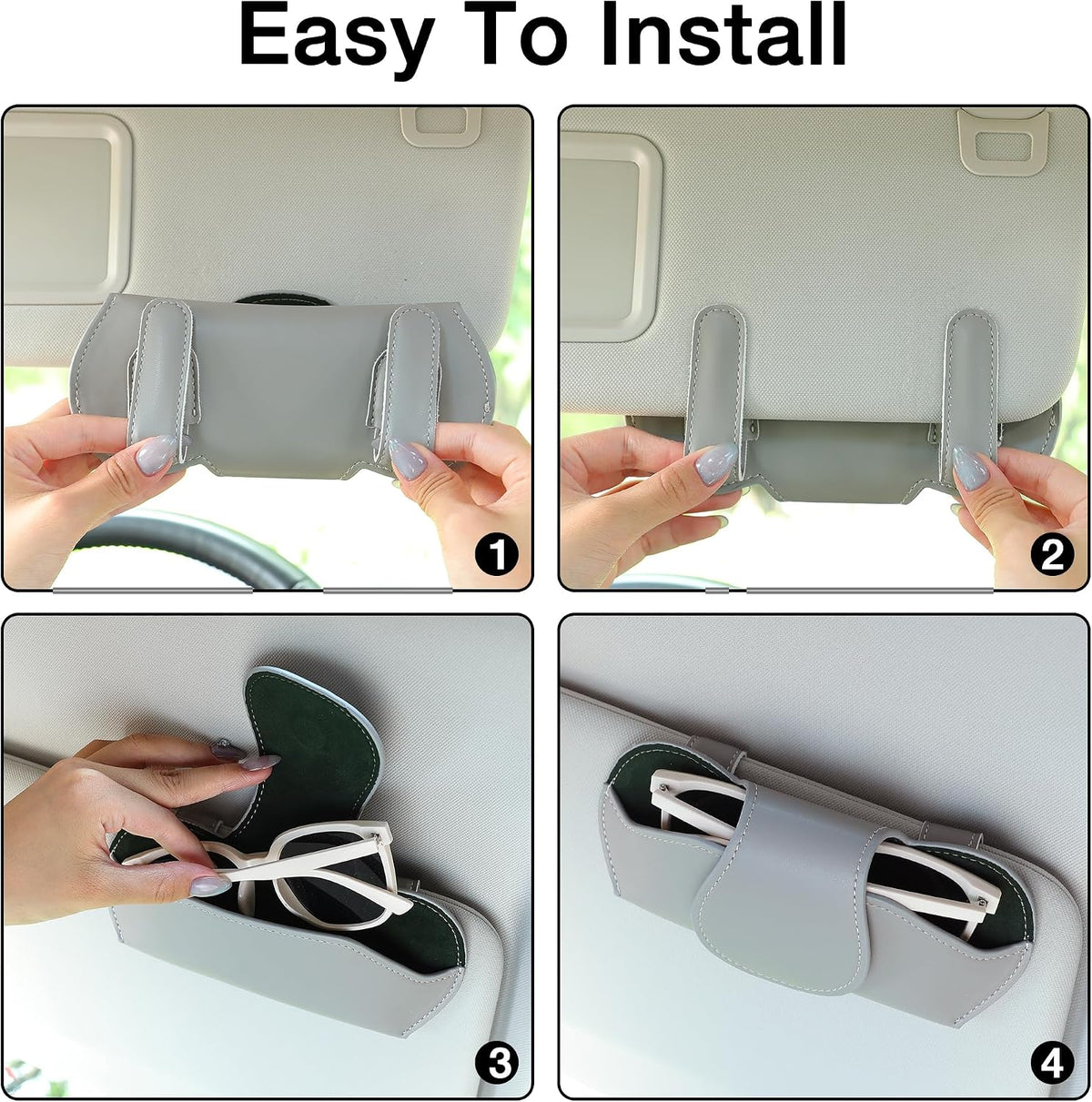 Easy To Install

1

2

3

4