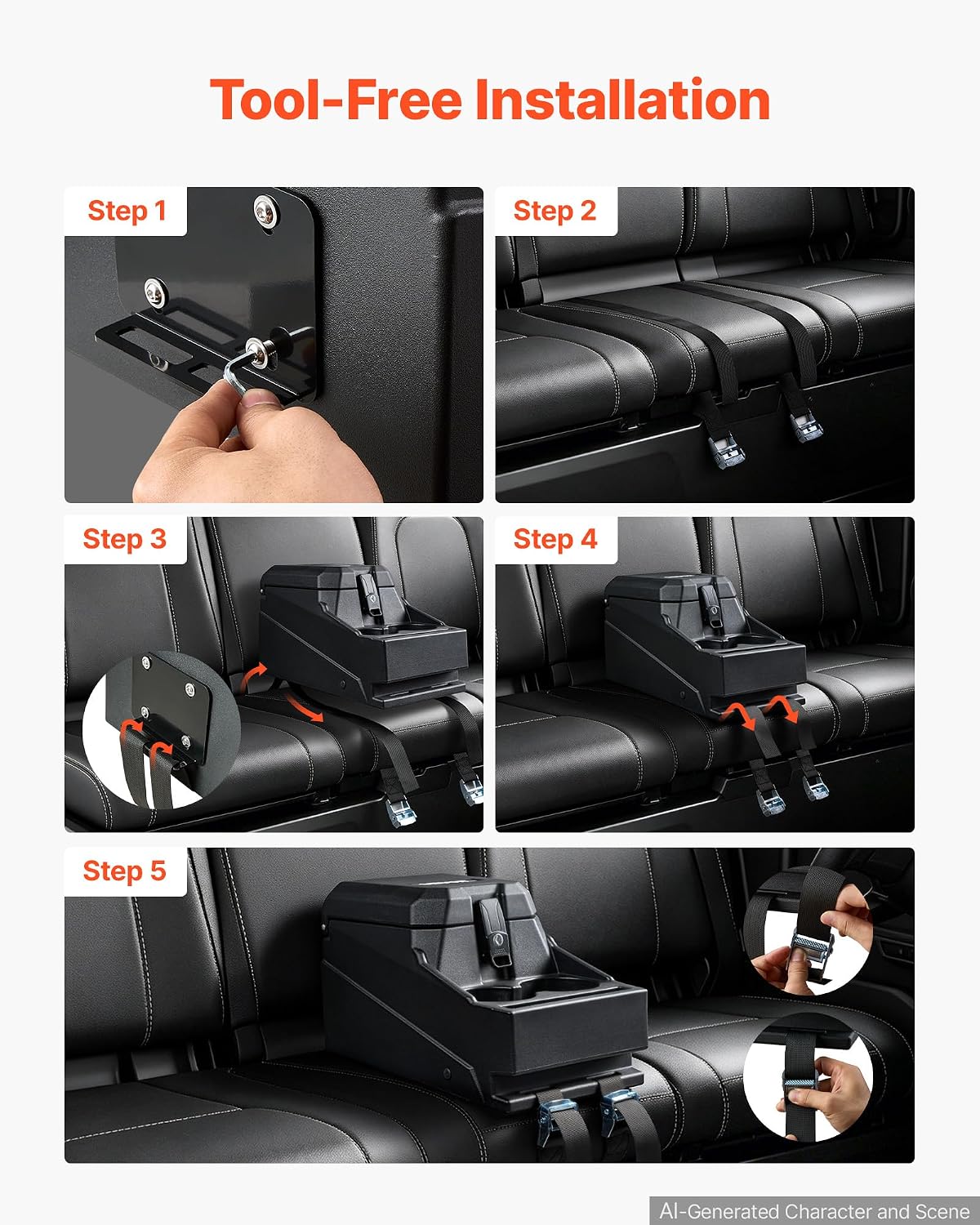 Tool-Free Installation

Step 1

Step 2

Step 3

Step 4

Step 5

AI-Generated Character and Scene