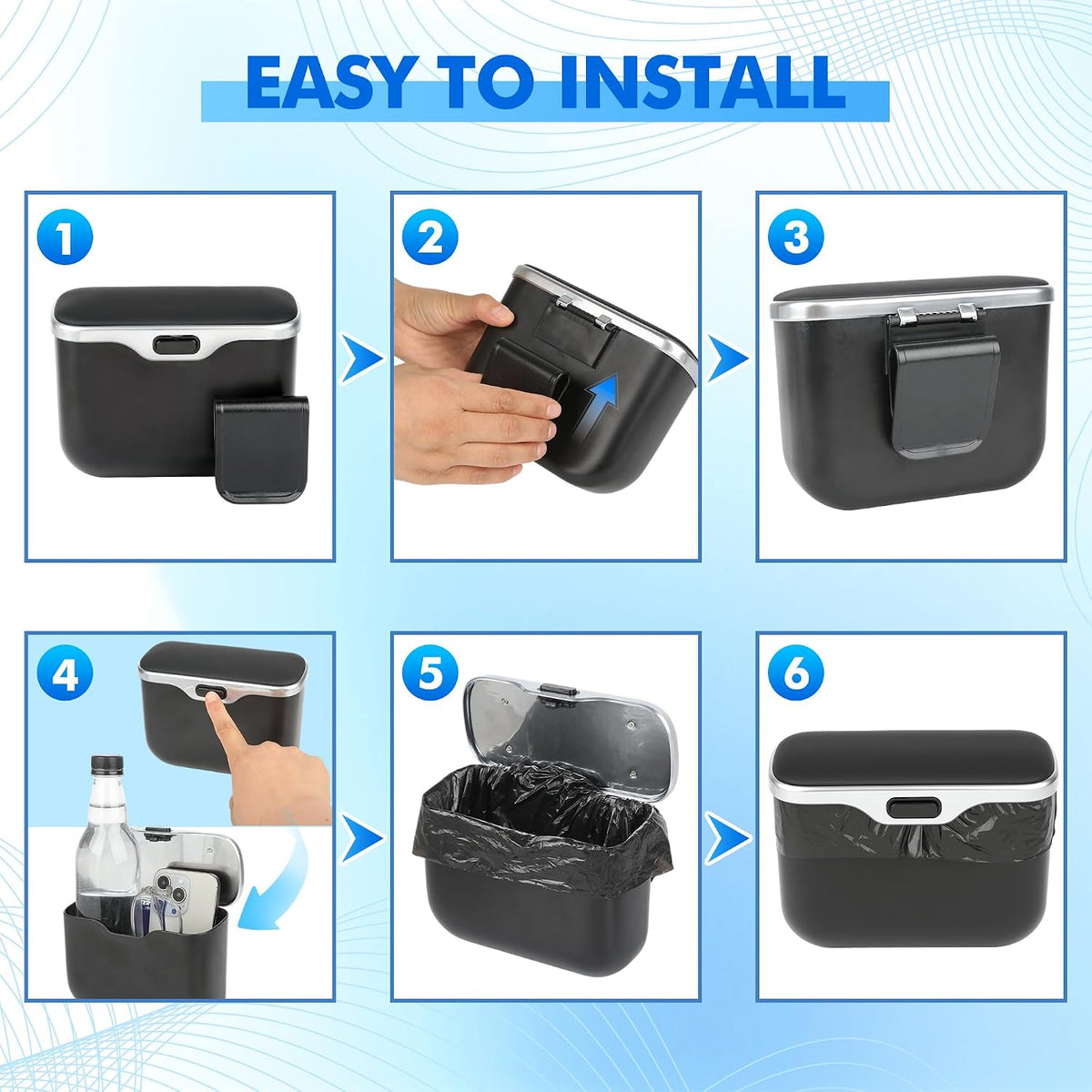 EASY TO INSTALL

1

2

3

4

5

6