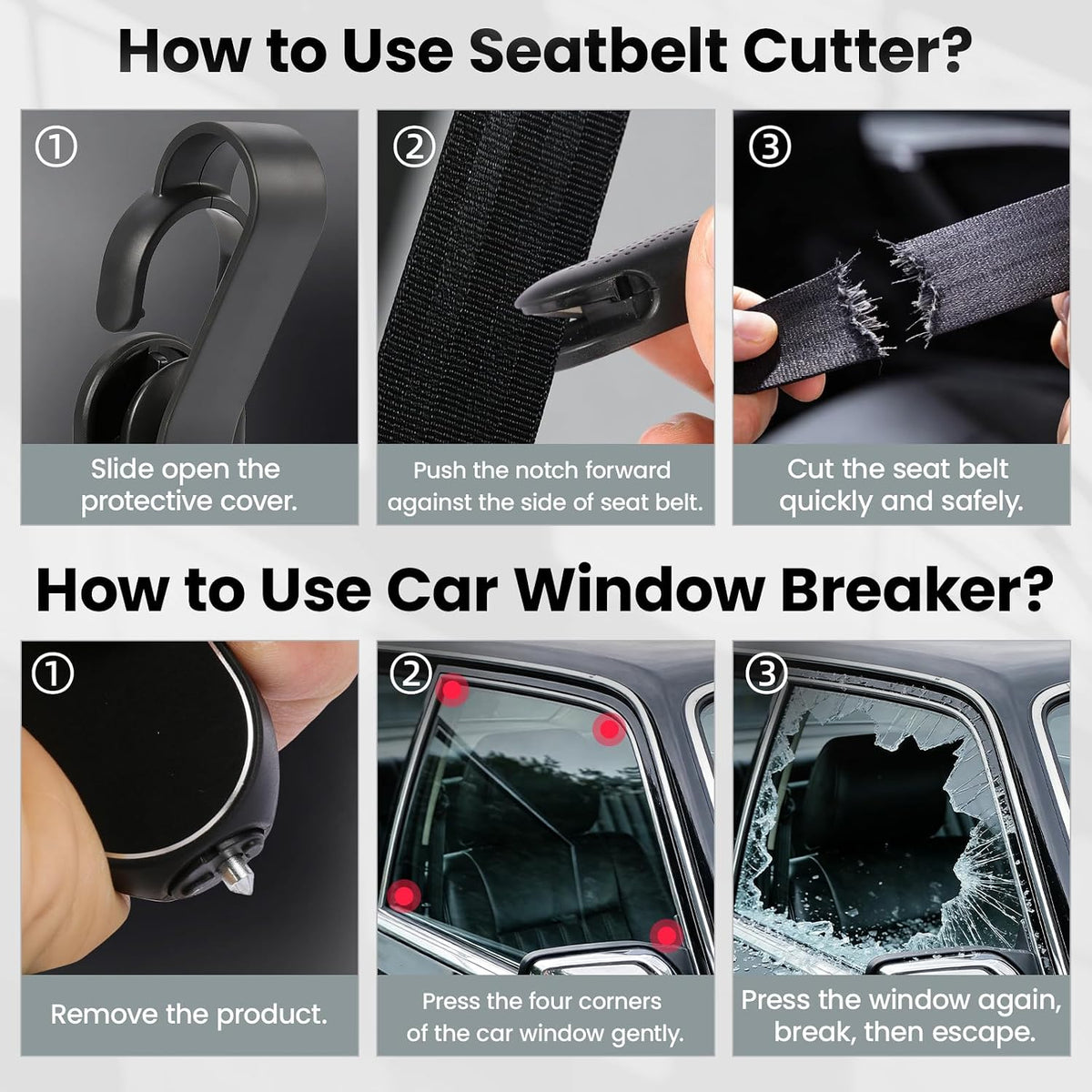 How to Use Seatbelt Cutter?

①

Slide open the protective cover.

②

Push the notch forward against the side of seat belt.

③

Cut the seat belt quickly and safely.

How to Use Car Window Breaker?

①

Remove the product.

②

Press the four corners of the car window gently.

③

Press the window again, break, then escape.