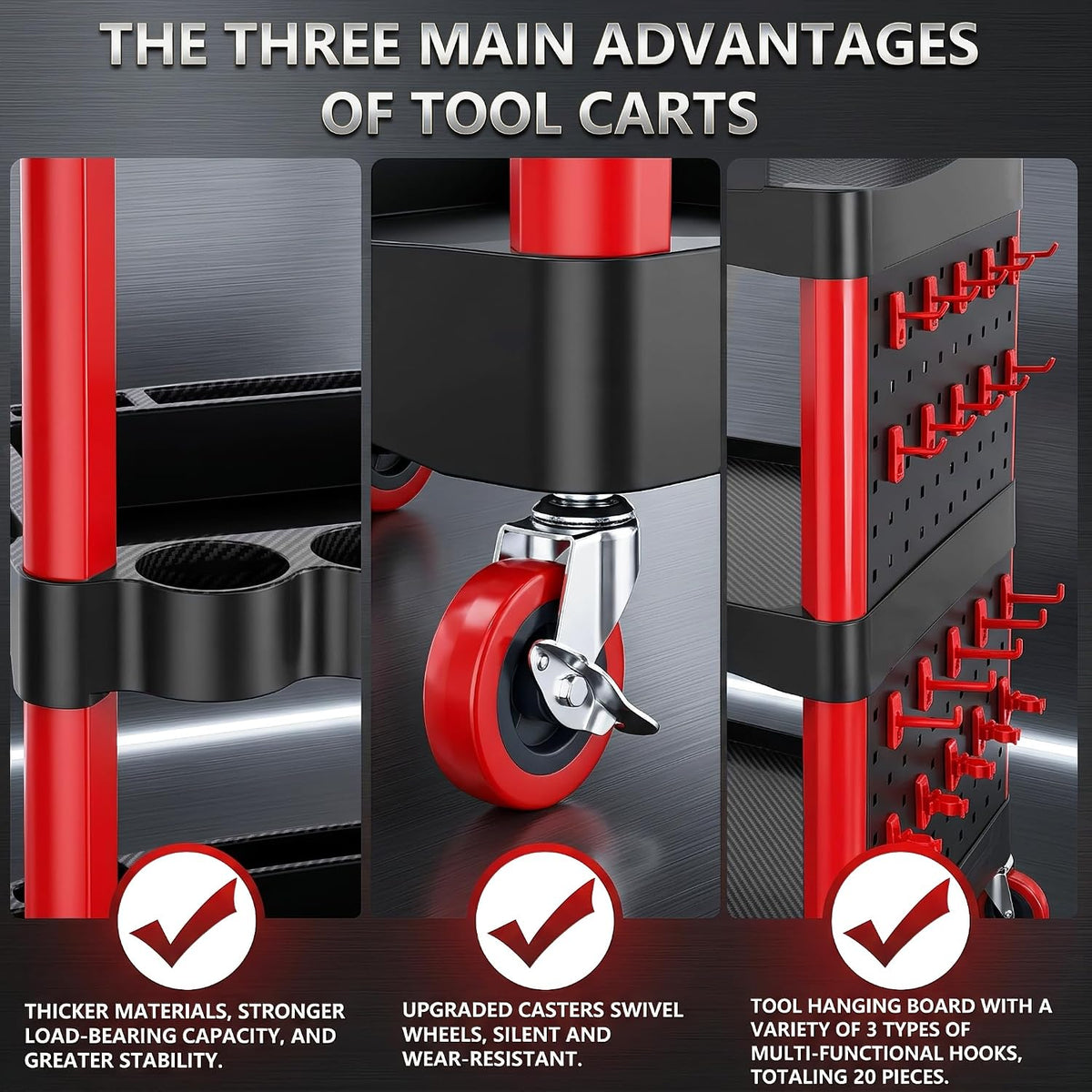 THE THREE MAIN ADVANTAGES OF TOOL CARTS

THICKER MATERIALS, STRONGER LOAD-BEARING CAPACITY, AND GREATER STABILITY.

UPGRADED CASTERS SWIVEL WHEELS, SILENT AND WEAR-RESISTANT.

TOOL HANGING BOARD WITH A VARIETY OF 3 TYPES OF MULTI-FUNCTIONAL HOOKS, TOTALING 20 PIECES.