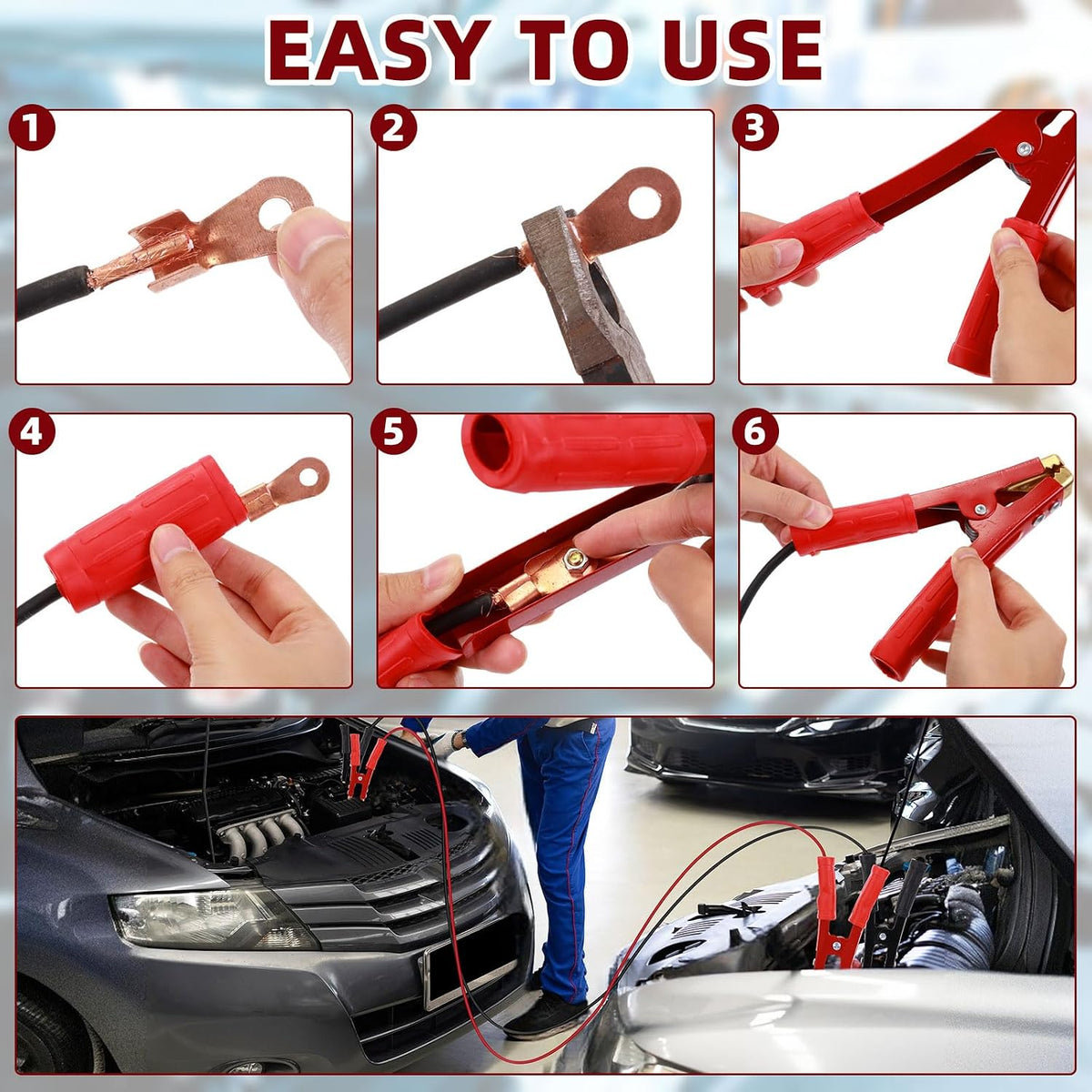 EASY TO USE

1

2

3

4

5

6